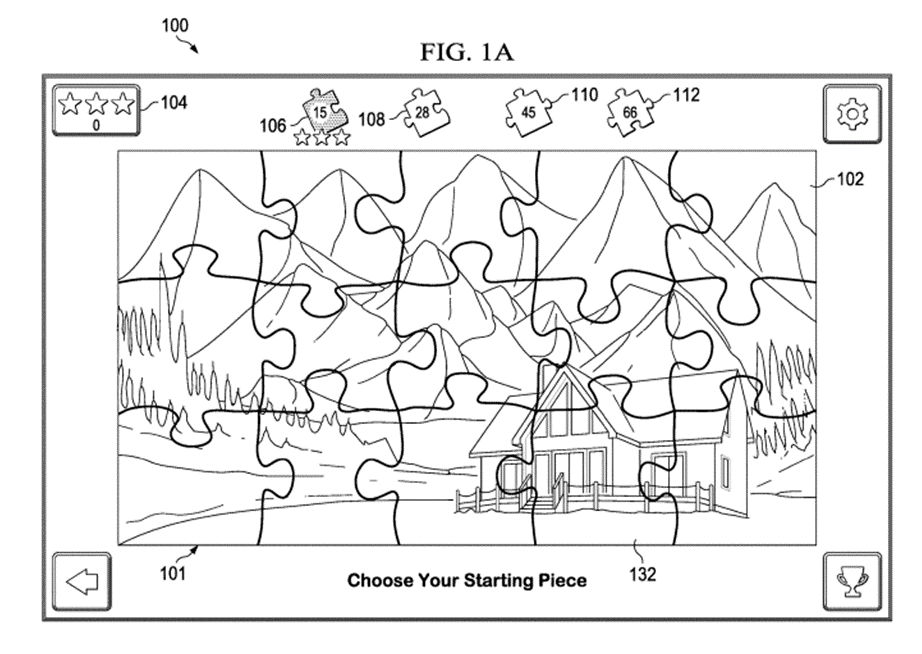 100

FIG. 1A

0

104

106

15

108

28

45

110

66

112

102

101

Choose Your Starting Piece

132