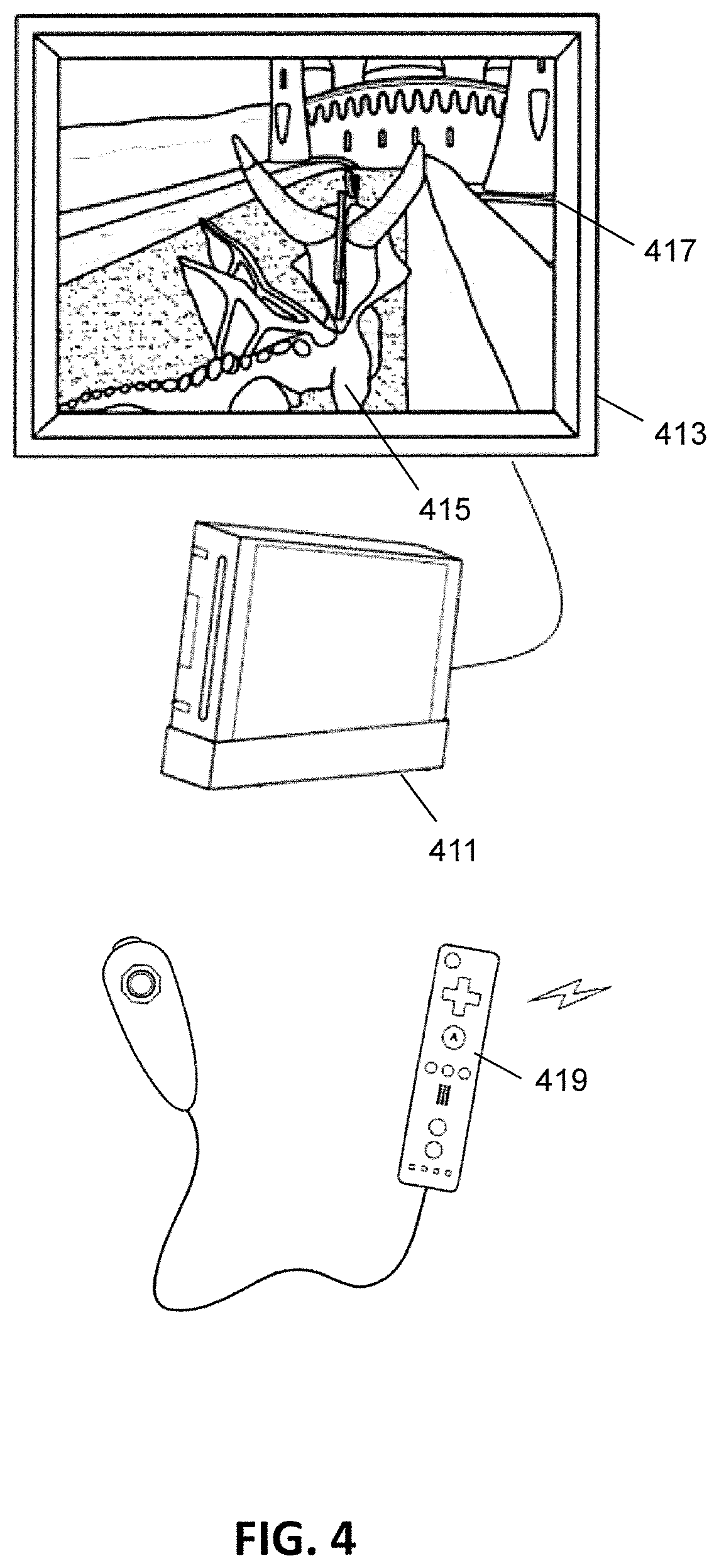 417

413

415

411

A

419

FIG. 4