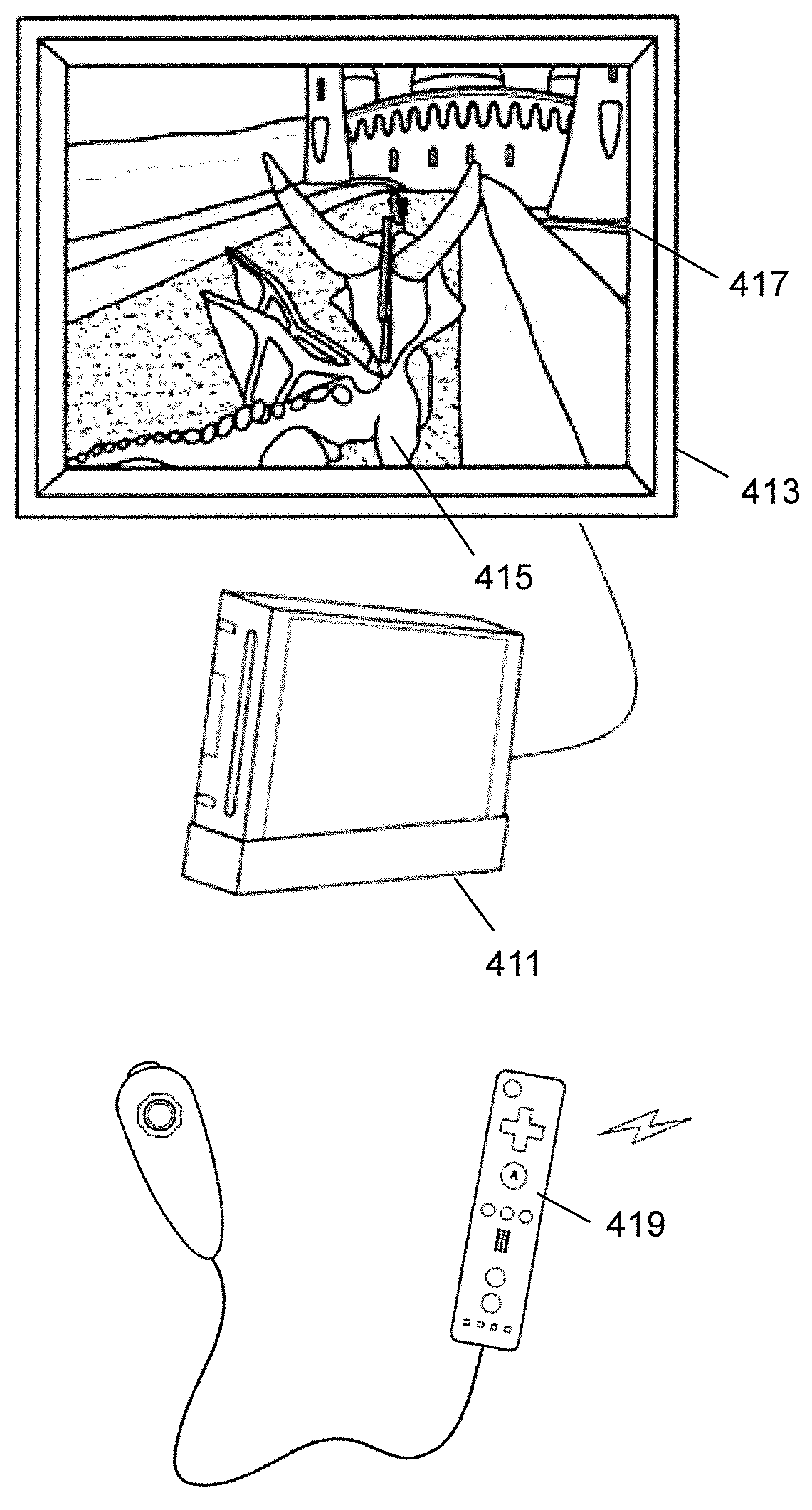 417

413

415

411

A

419