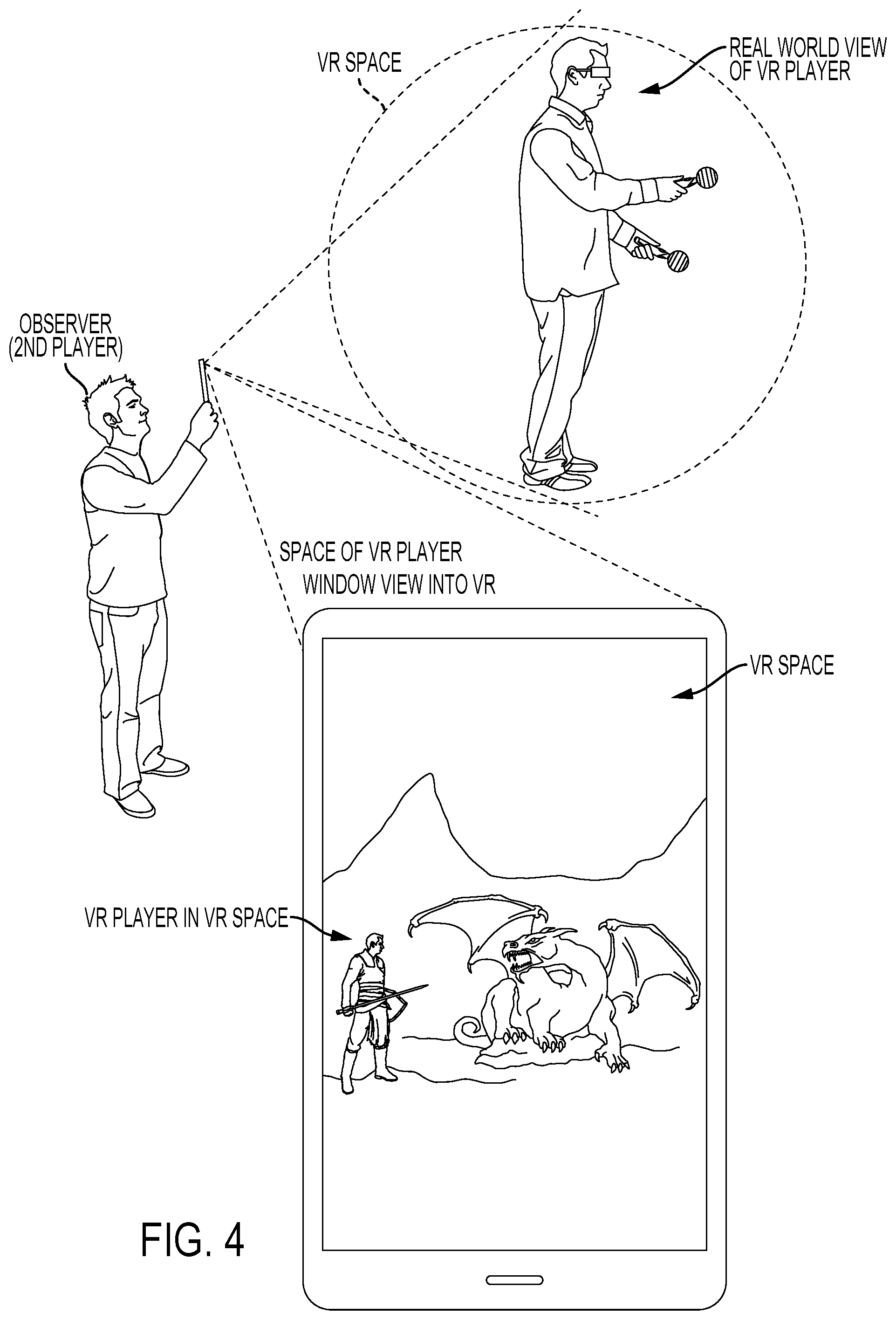 VR SPACE

REAL WORLD VIEW OF VR PLAYER

OBSERVER (2ND PLAYER)

SPACE OF VR PLAYER

WINDOW VIEW INTO VR

VR SPACE

VR PLAYER IN VR SPACE

FIG. 4