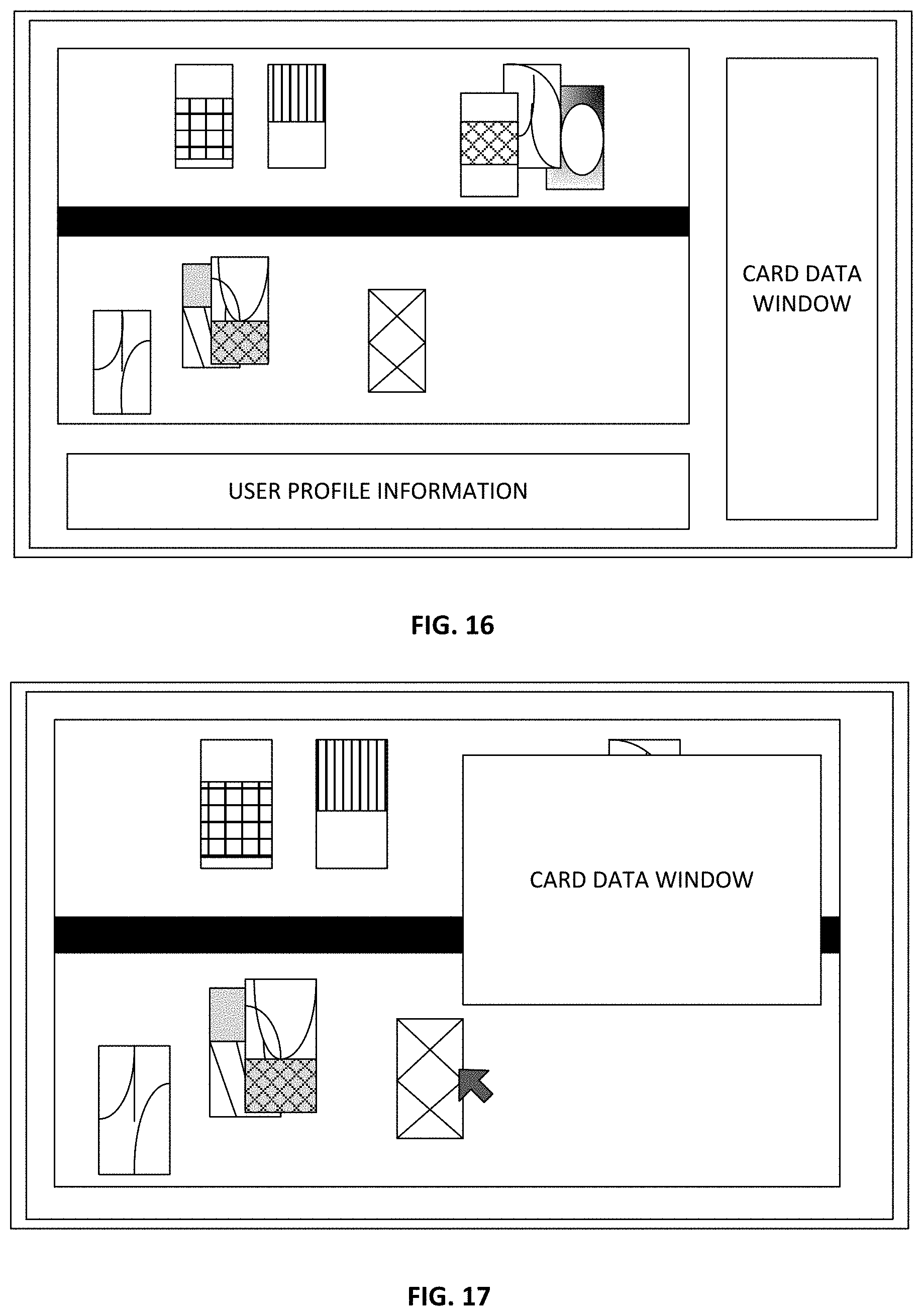 CARD DATA WINDOW

USER PROFILE INFORMATION

FIG. 16

CARD DATA WINDOW

FIG. 17