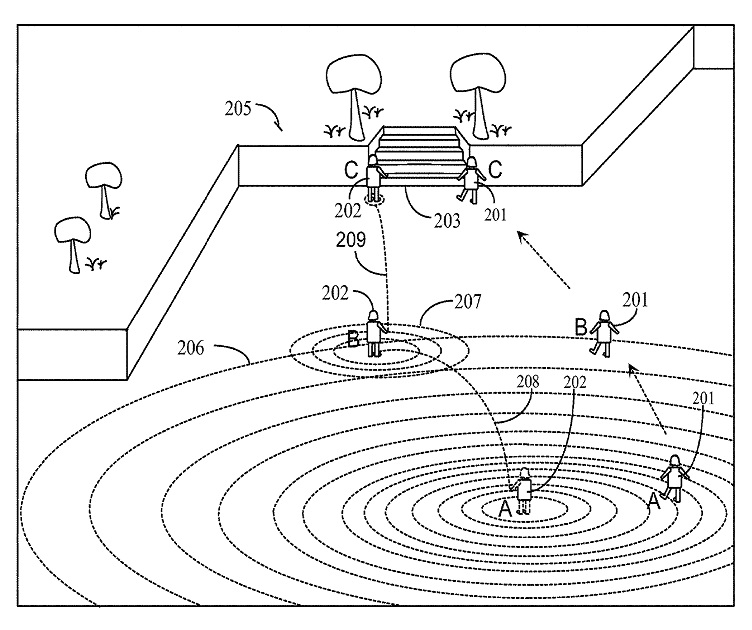 205
C
C
202
203
201
209
202
207
201
B
B
206
208
202
201
A
A