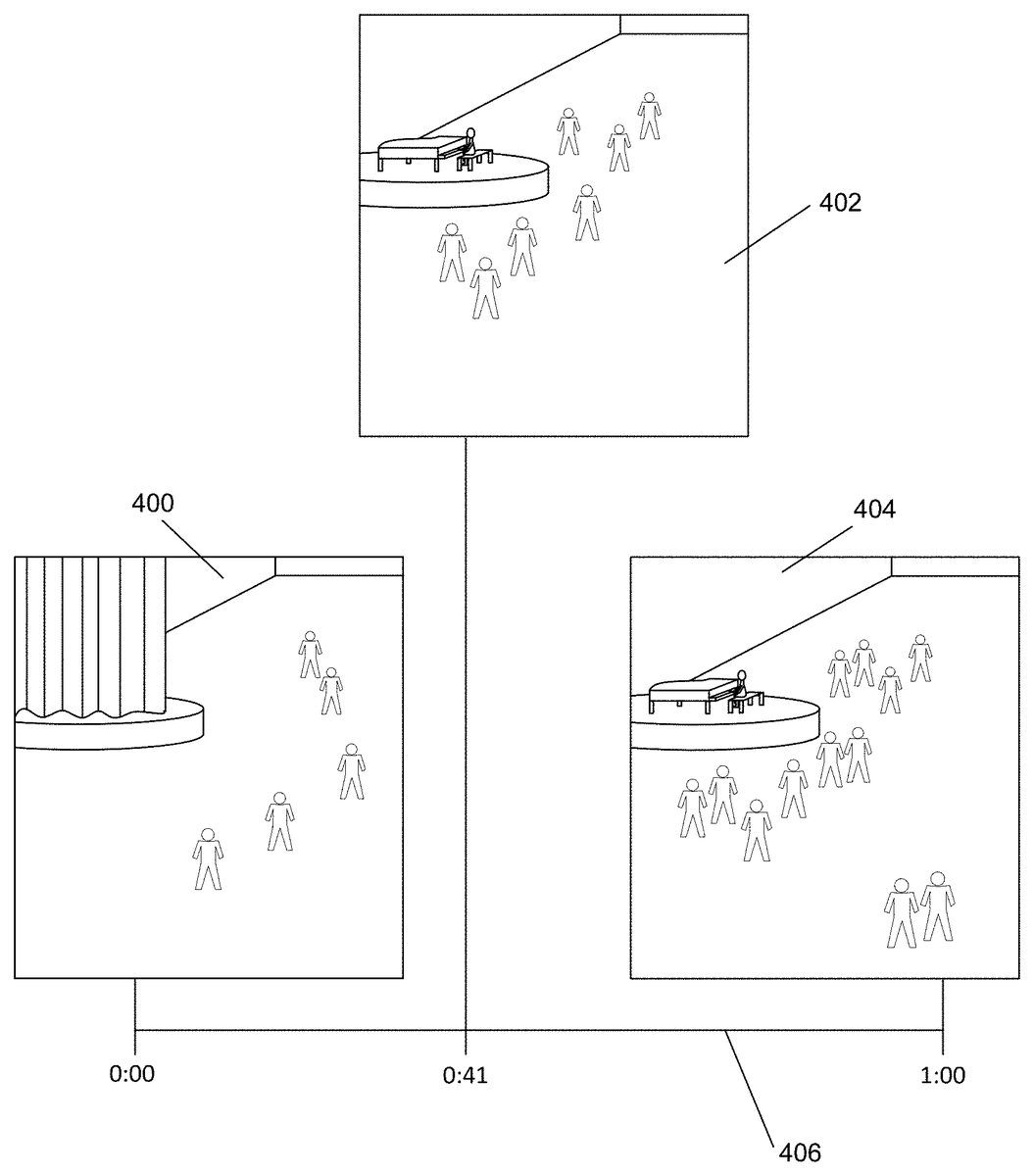 402

400

404

0:00

0:41

1:00

406