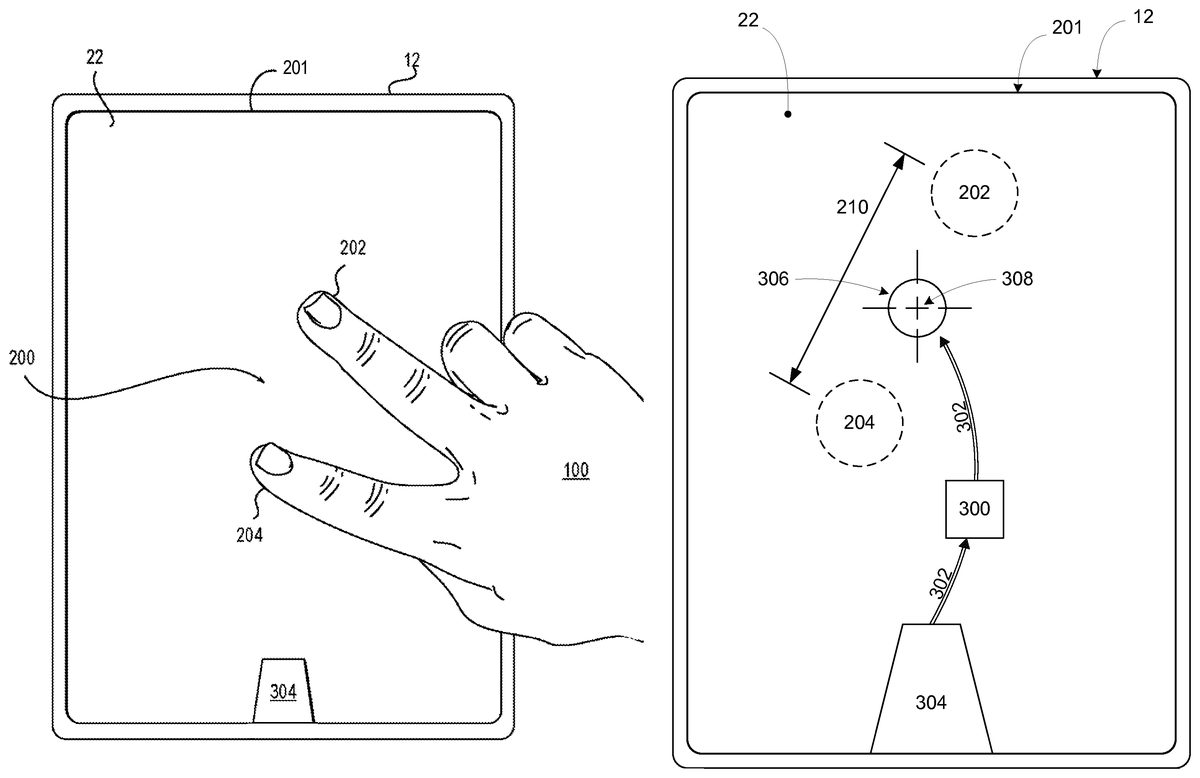 22
201
12
202
200
100
204
304

22
201
12
210
202
306
308
204
302
300
302
304