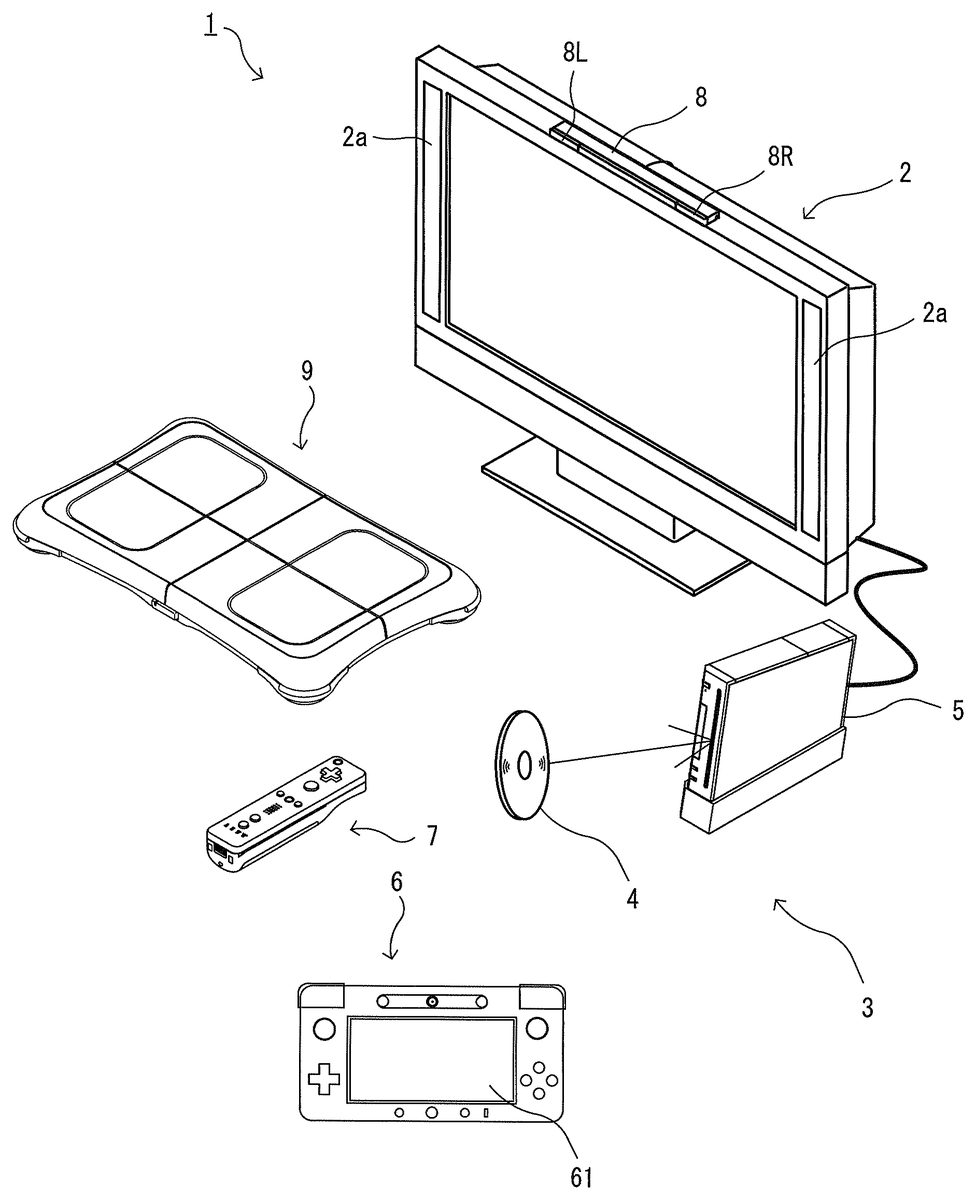 1
8L
8
2a
8R
2
2a
9
5
7
4
6
3
61