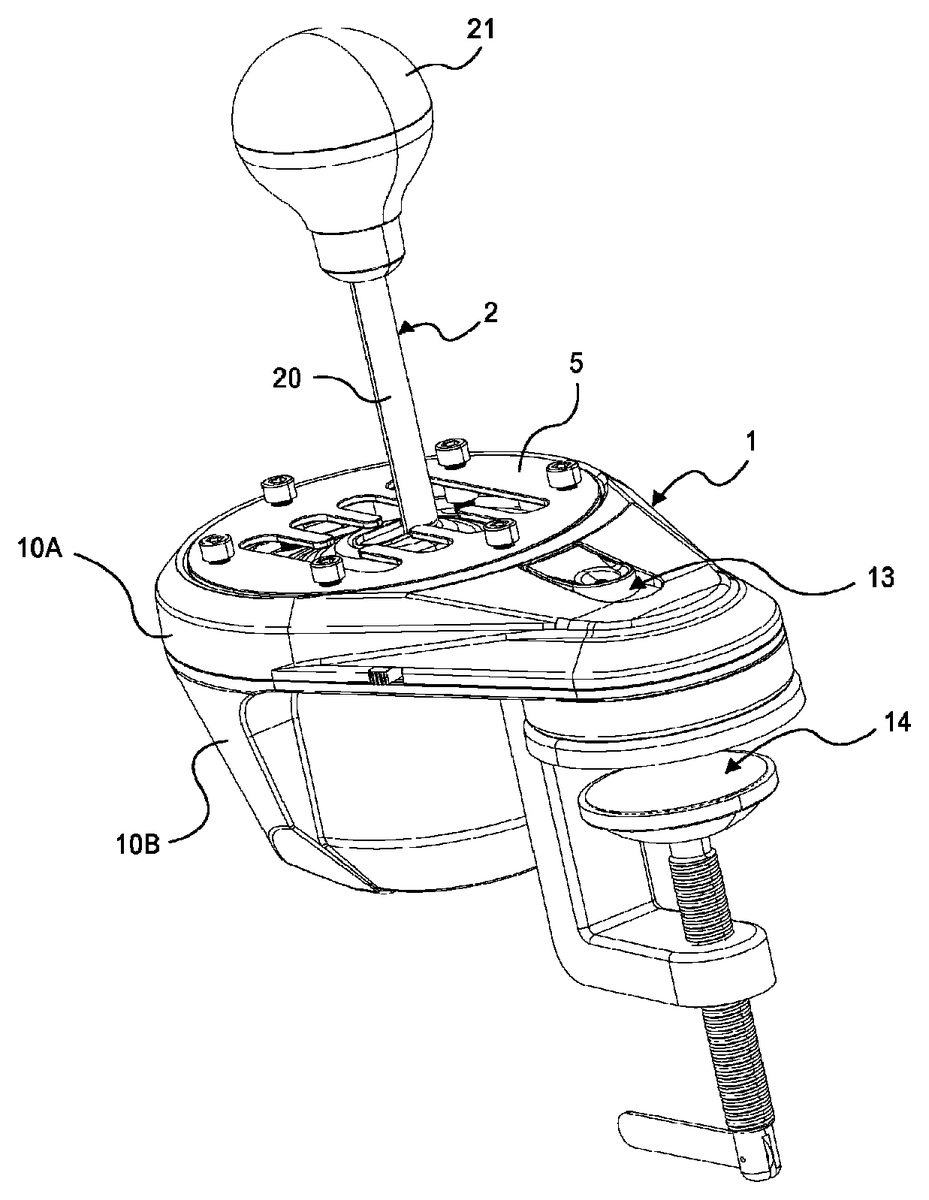 21
2
20
5
1
10A
13
14
10B