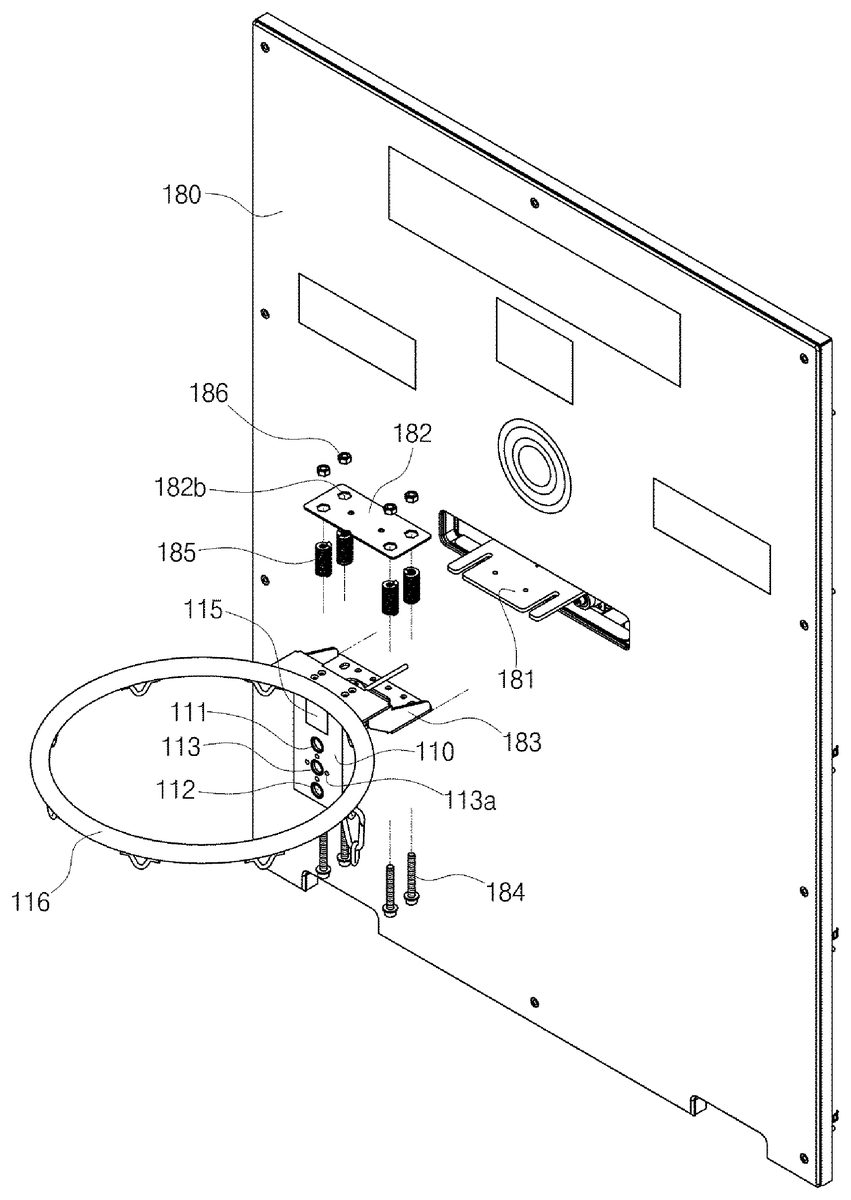 180
186
182
182b
185
115
181
111
113
110
183
112
113a
116
184