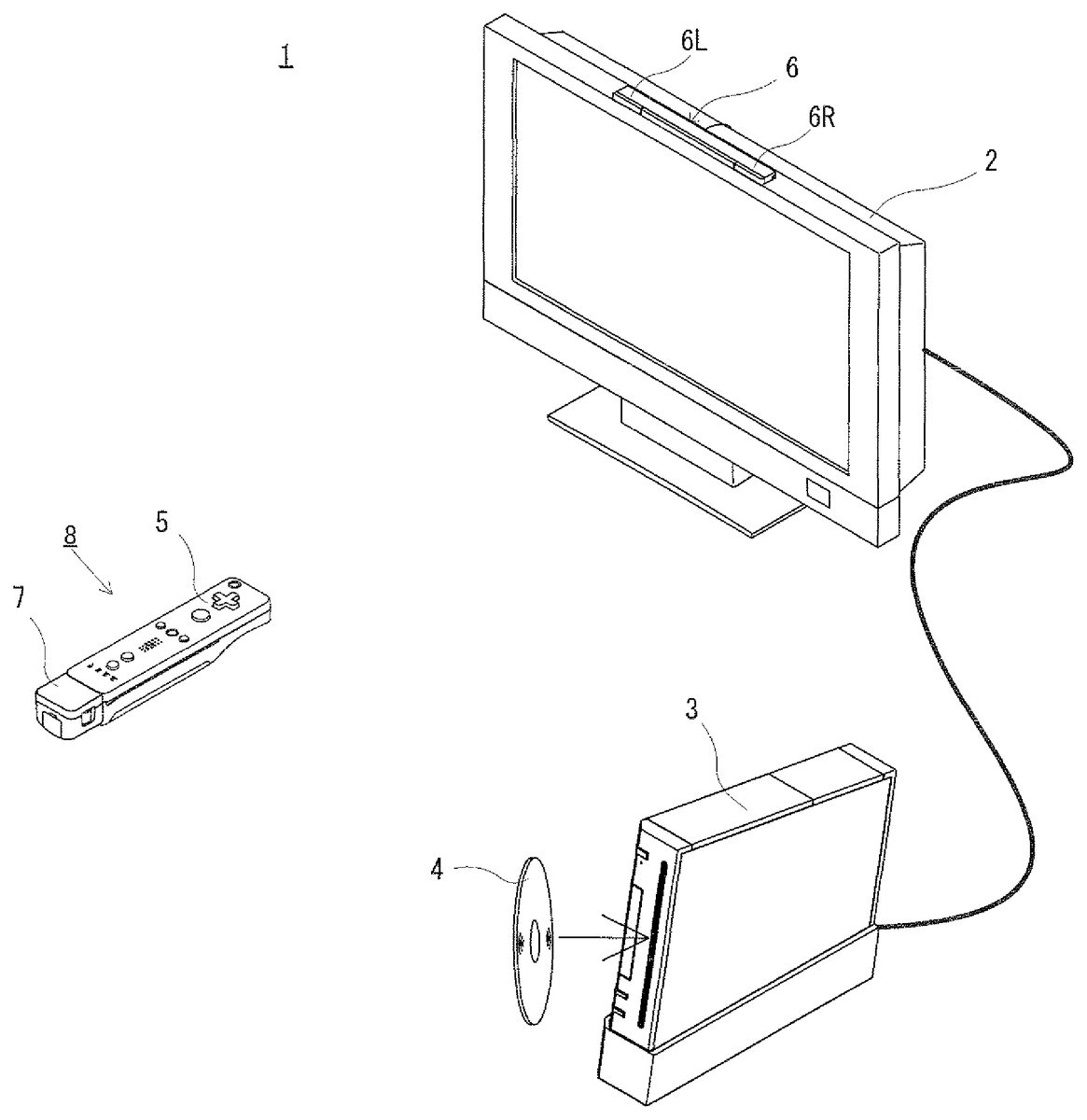 1

6L

6

6R

2

8

5

7

3

4