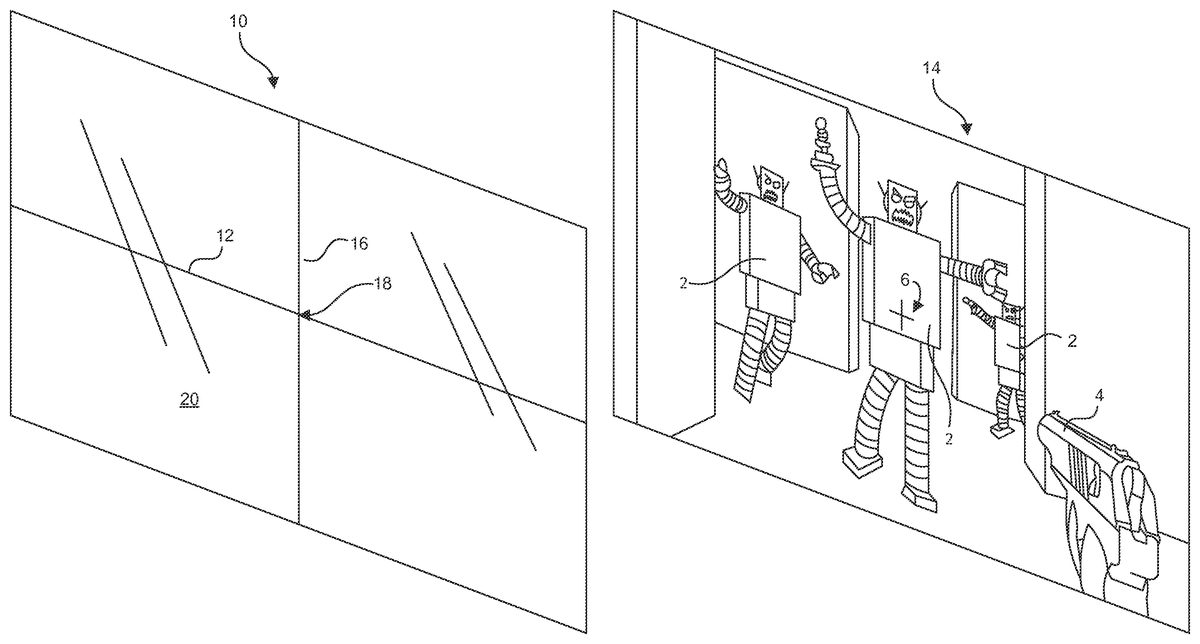 10
12
16
18
20
14
2
6
2
2
4