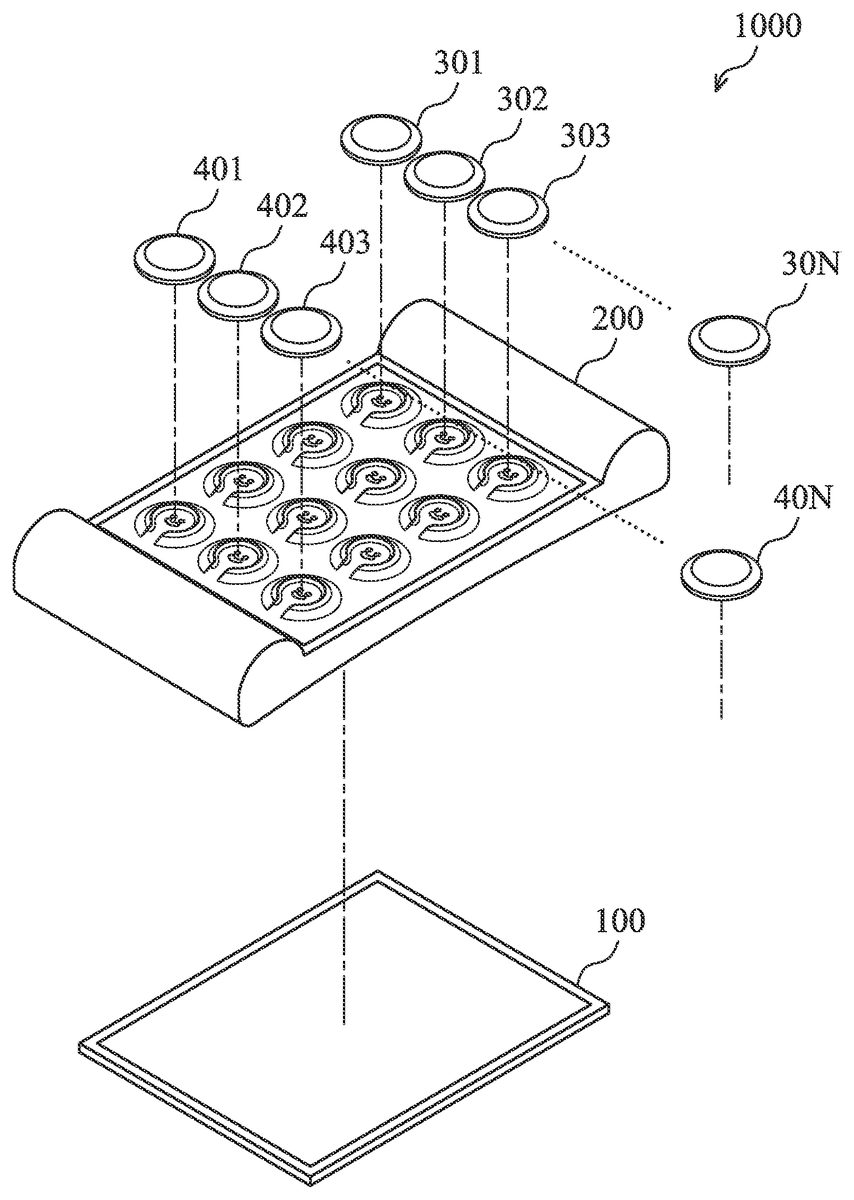 1000
301
302
303
401
402
403
200
30N
40N
100