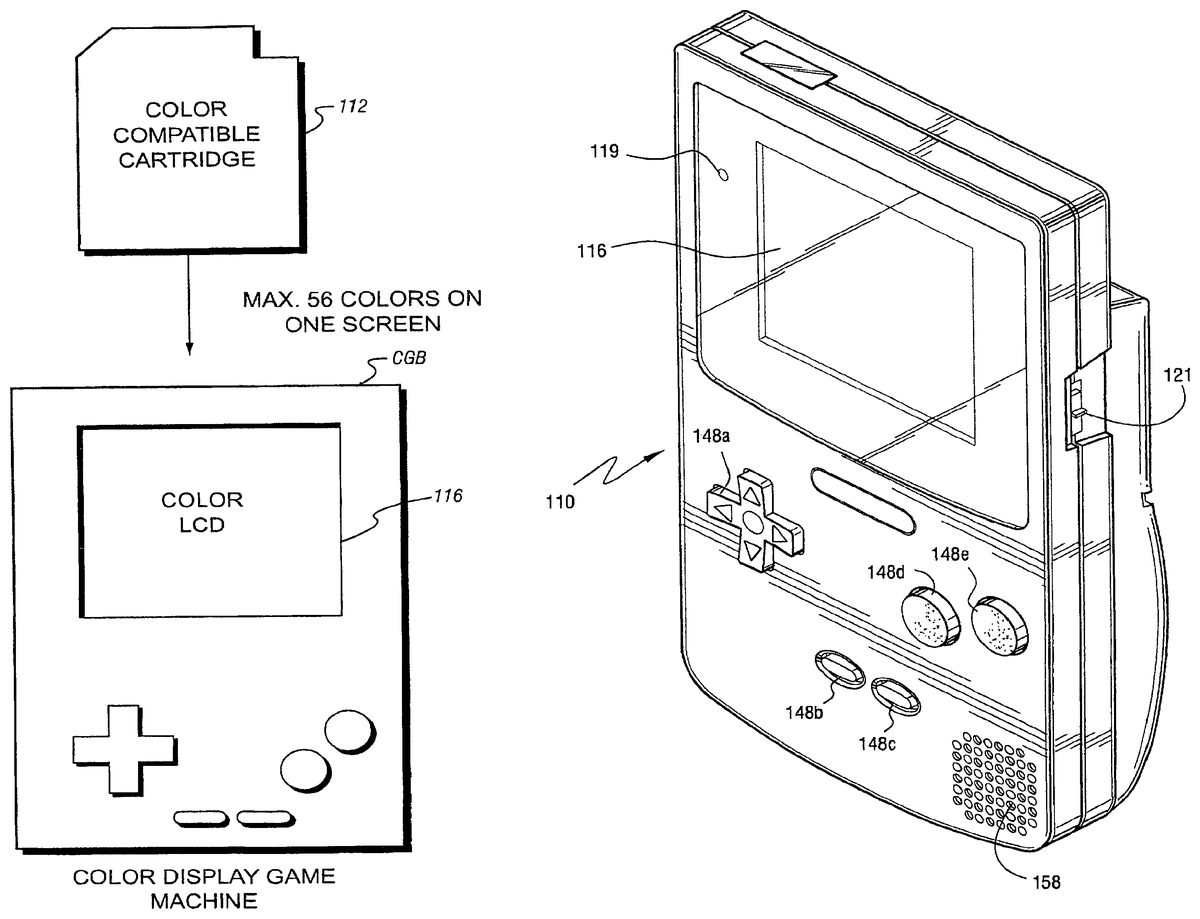 COLOR COMPATIBLE CARTRIDGE

112

MAX. 56 COLORS ON ONE SCREEN

CGB

COLOR LCD

116

COLOR DISPLAY GAME MACHINE

119

116

121

110

148a

148d

148e

148b

148c

158