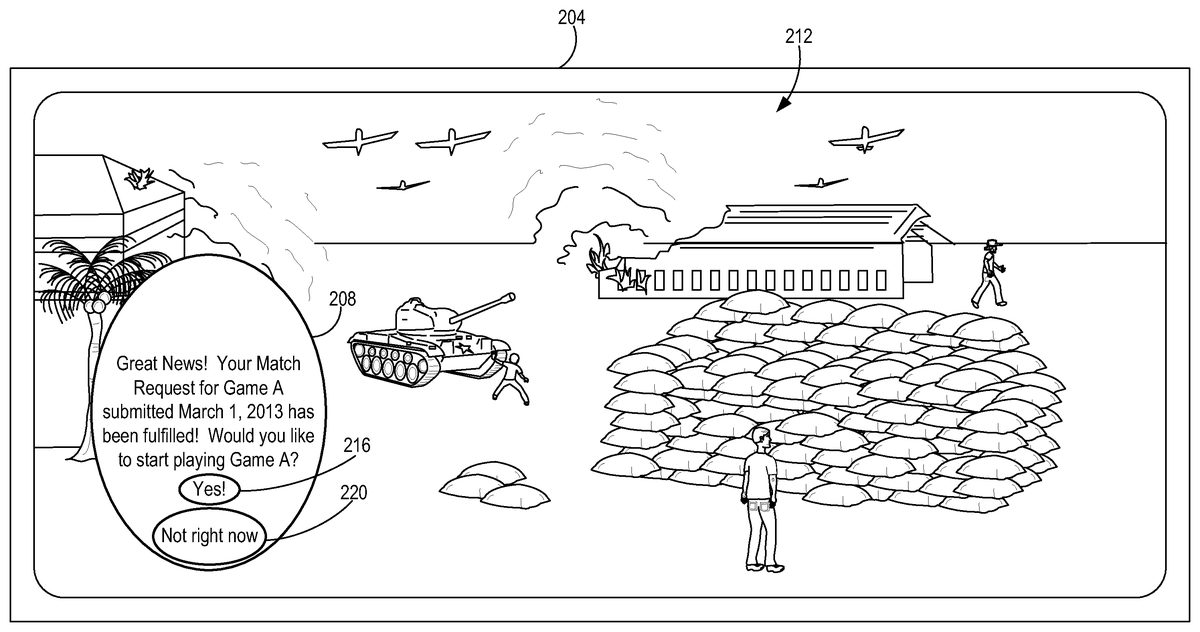 204

212

208

Great News! Your Match Request for Game A submitted March 1, 2013 has been fulfilled! Would you like to start playing Game A?

216

Yes!

220

Not right now