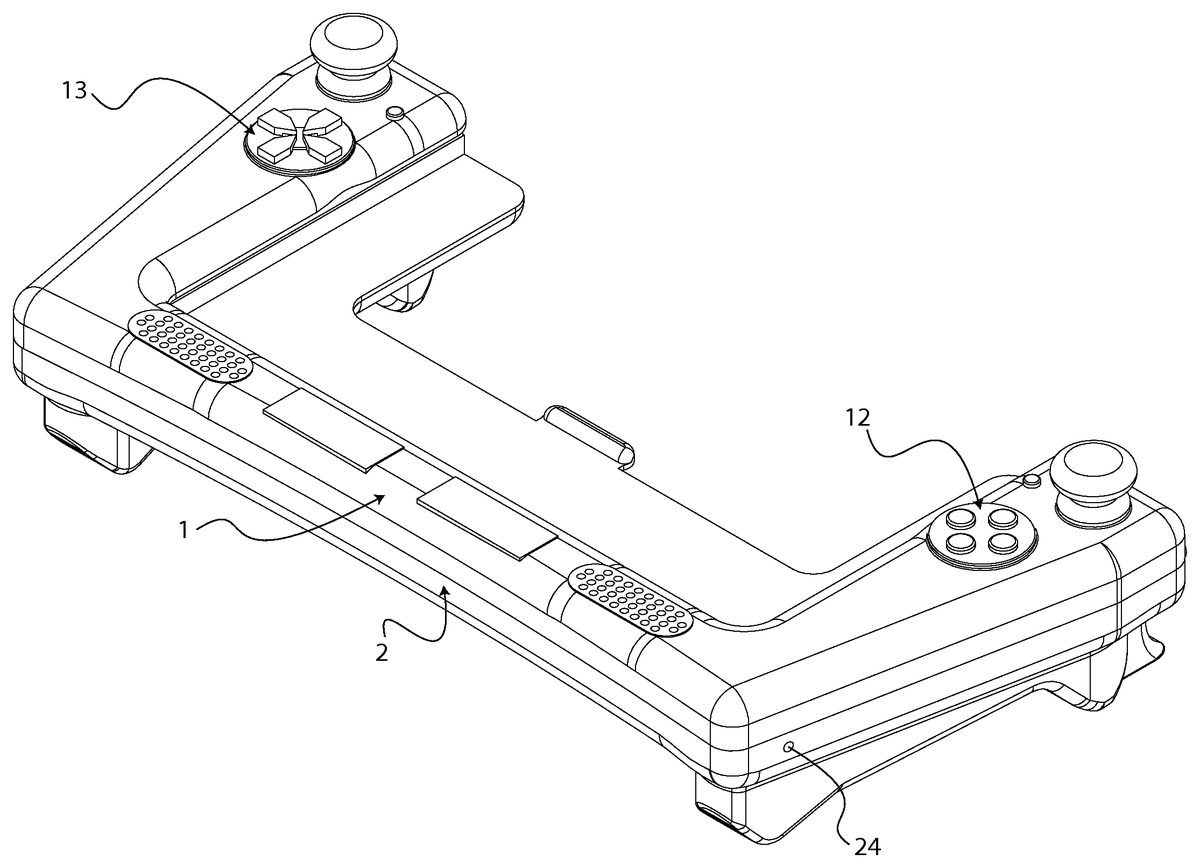 13

12

1

2

24