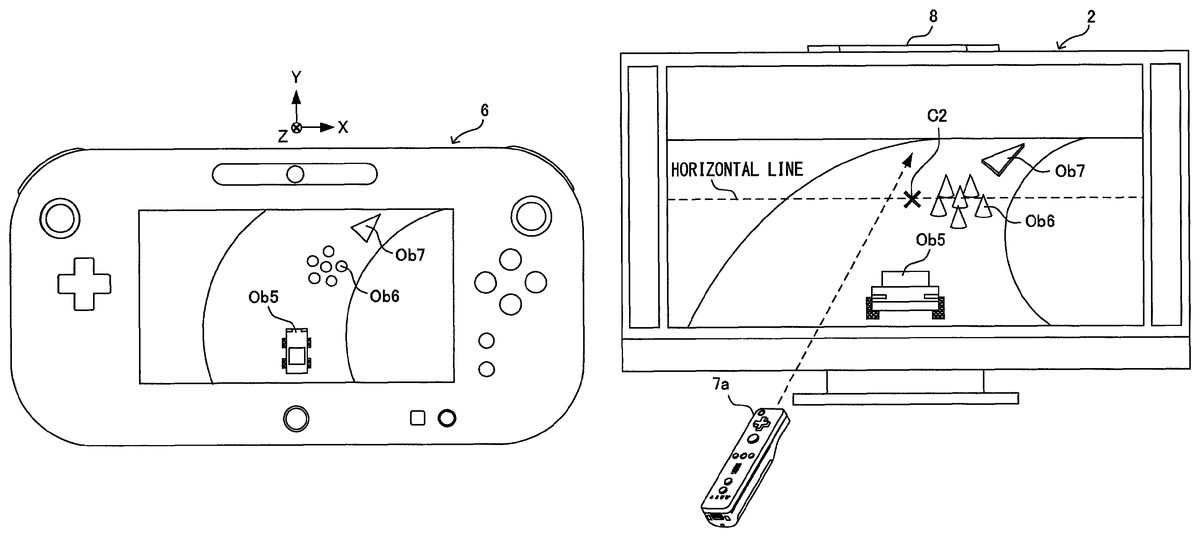 Y
Z
X
6
Ob7
Ob6
Ob5
8
2
C2
HORIZONTAL LINE
Ob7
Ob6
Ob5
7a