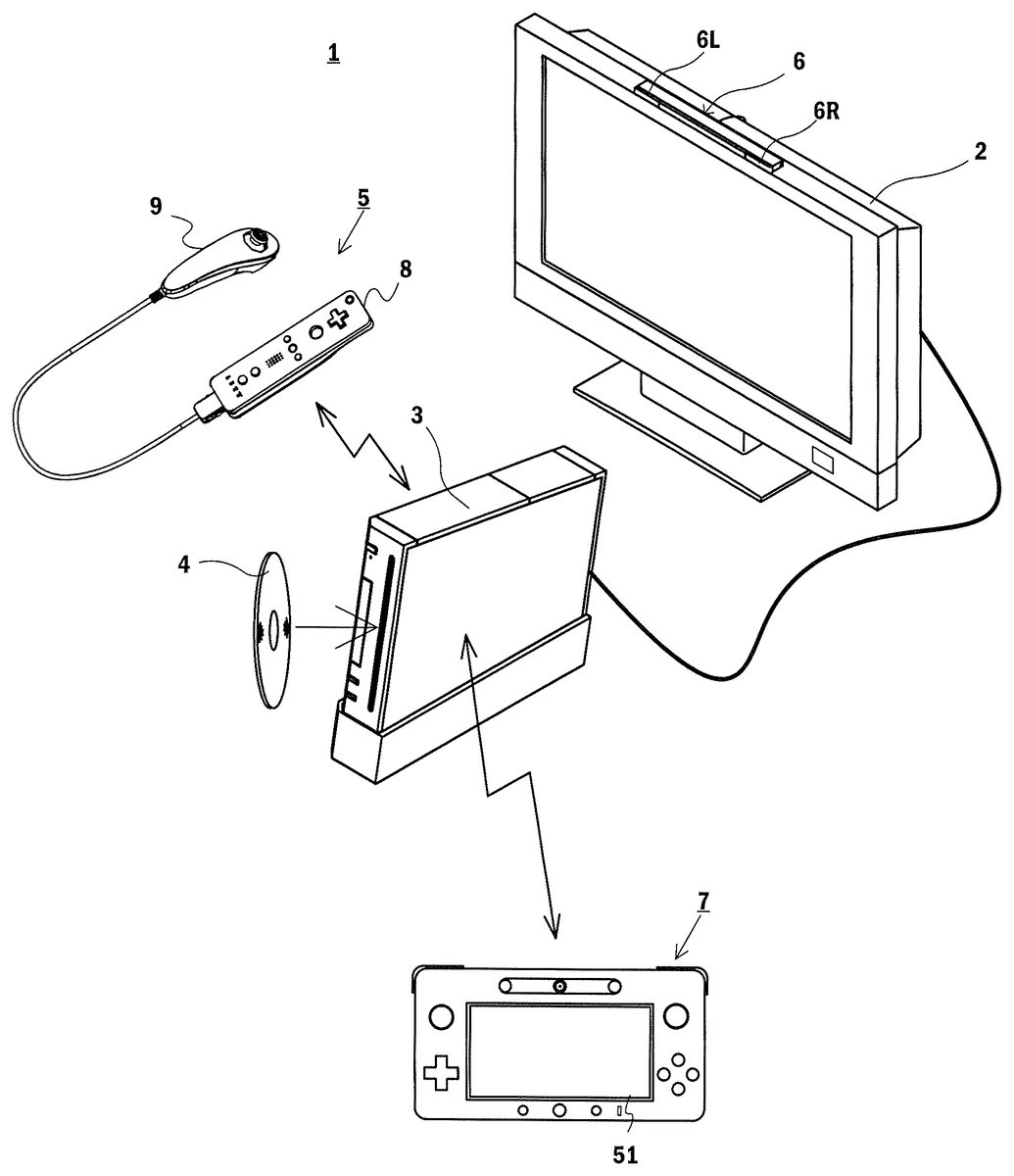 1

6L

6

6R

2

9

5

8

3

4

7

51