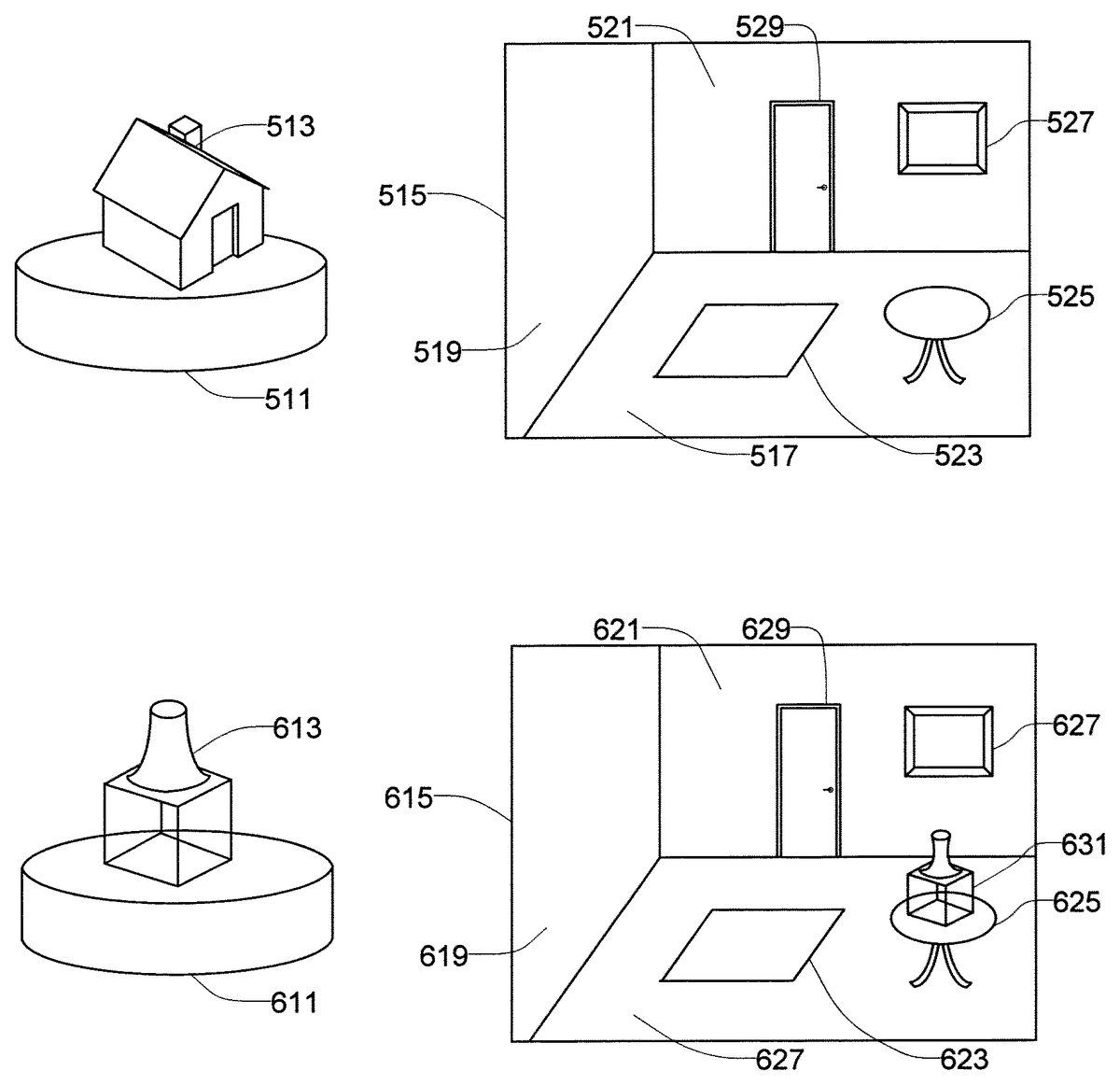 513
511
521
529
527
515
525
519
517
523
613
611
621
629
627
615
631
625
619
627
623