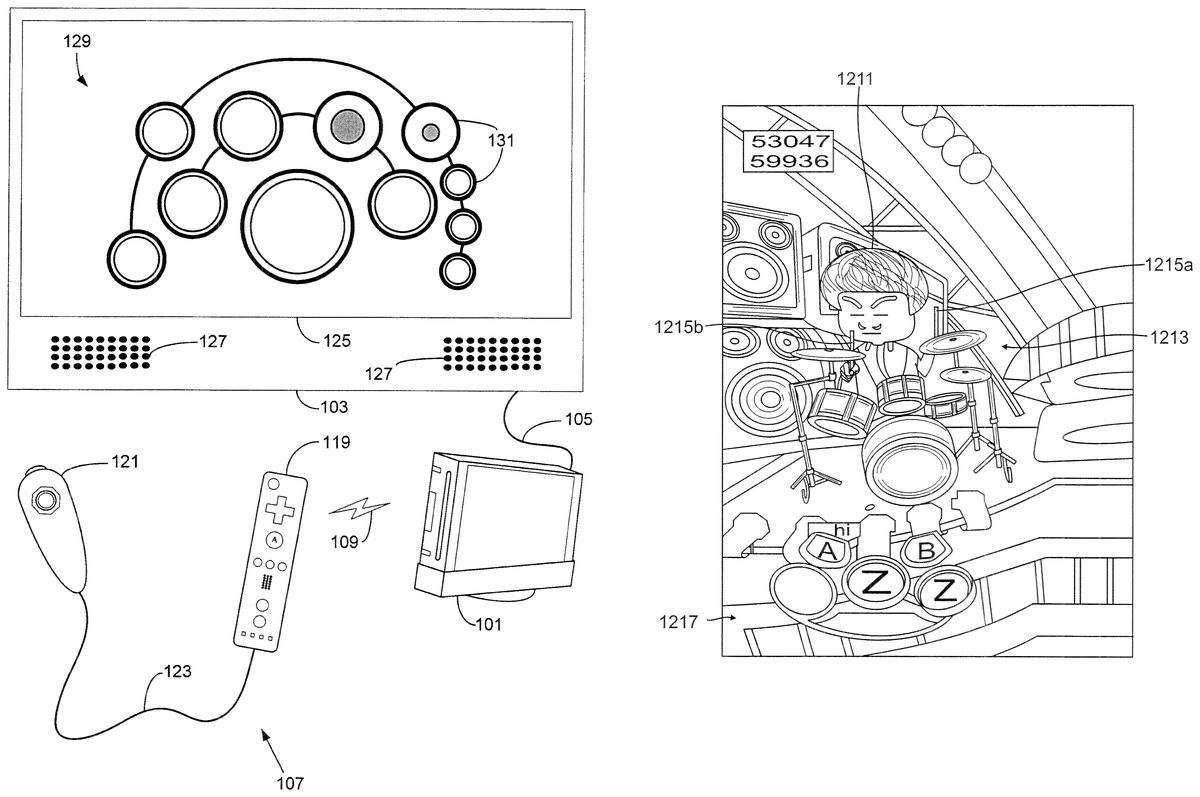 129
131
127
125
127
103
105
121
119
109
101
123
107
1211
53047
59936
1215a
1215b
1213
hi
A
B
Z
Z
1217