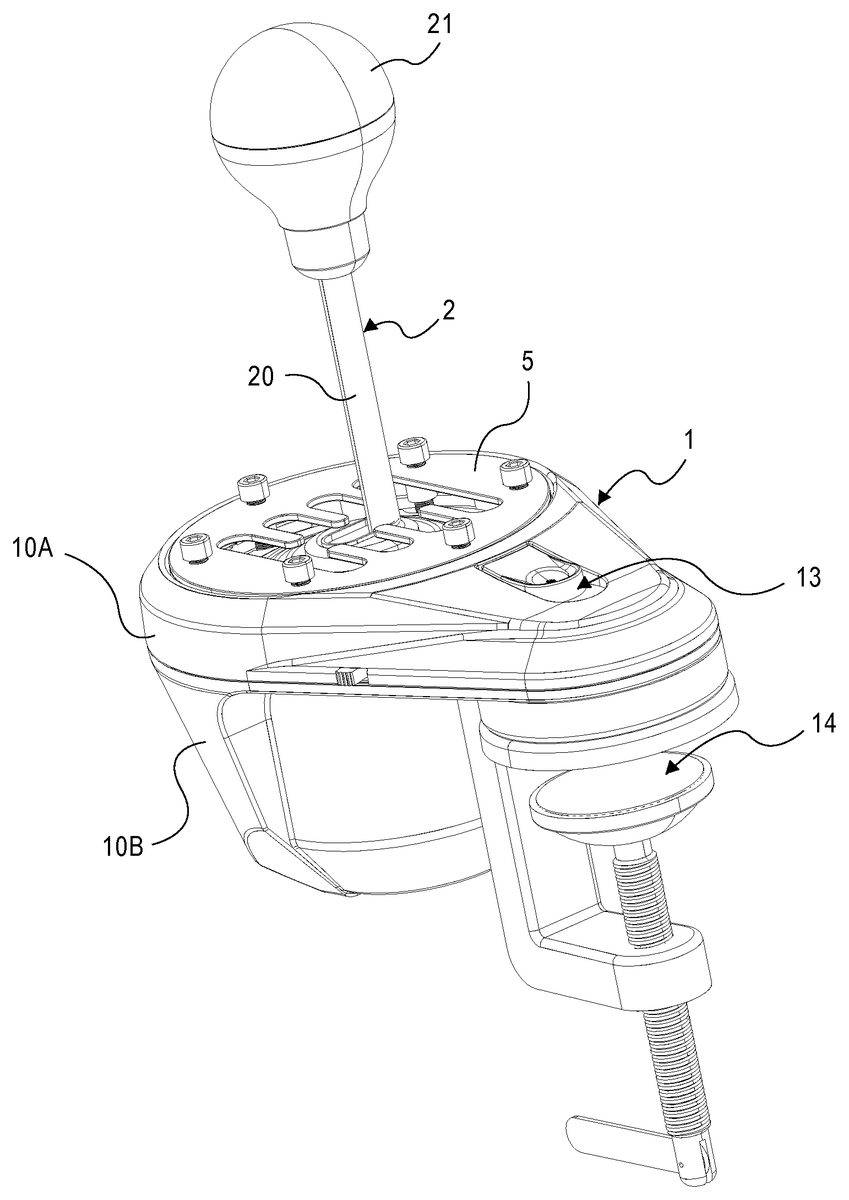 21
2
20
5
1
10A
13
14
10B