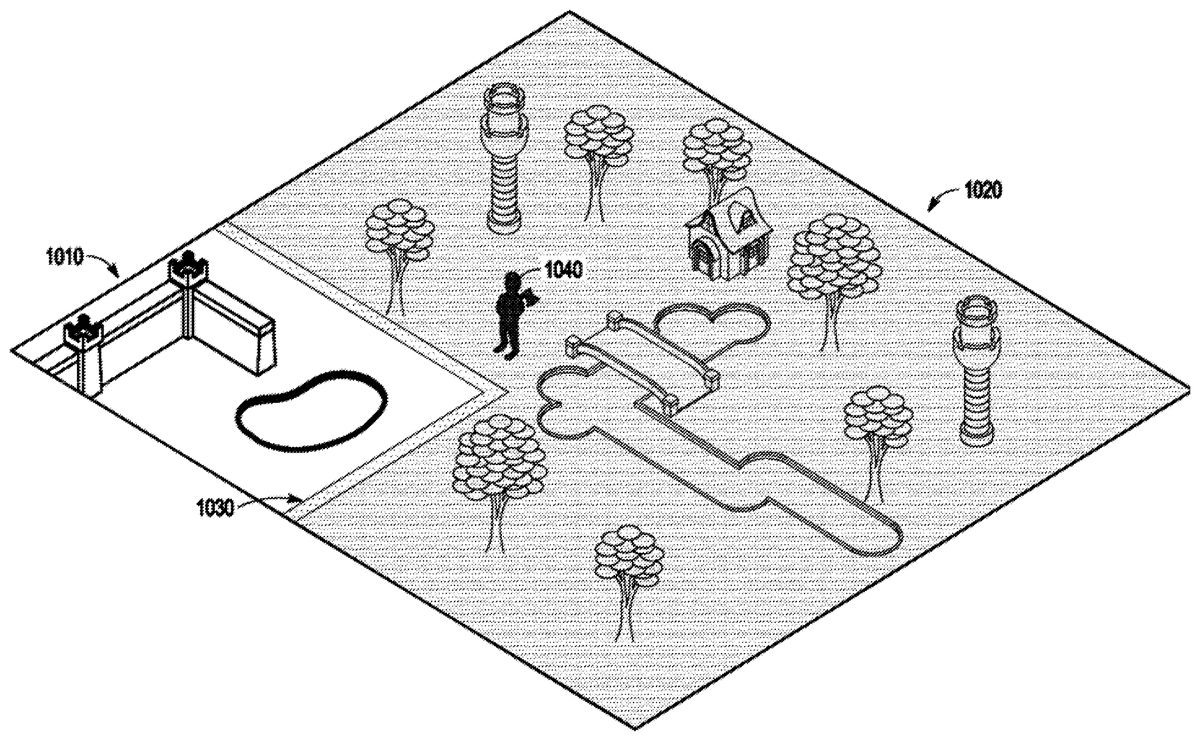 1020

1010

1040

1030