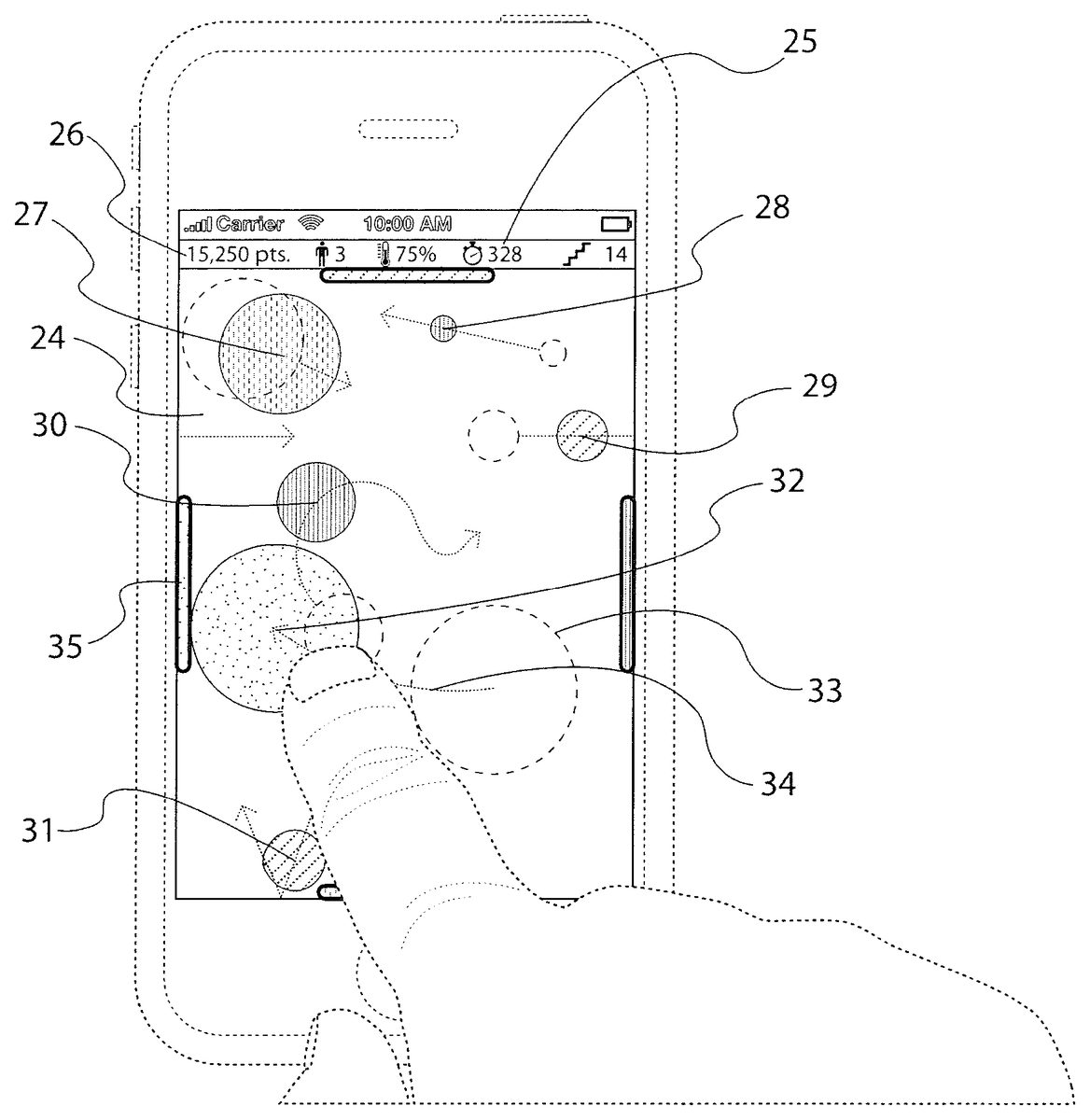 25
26
27
28
24
29
30
32
35
33
34
31
Carrier
10:00 AM
15,250 pts.
3
75%
328
14