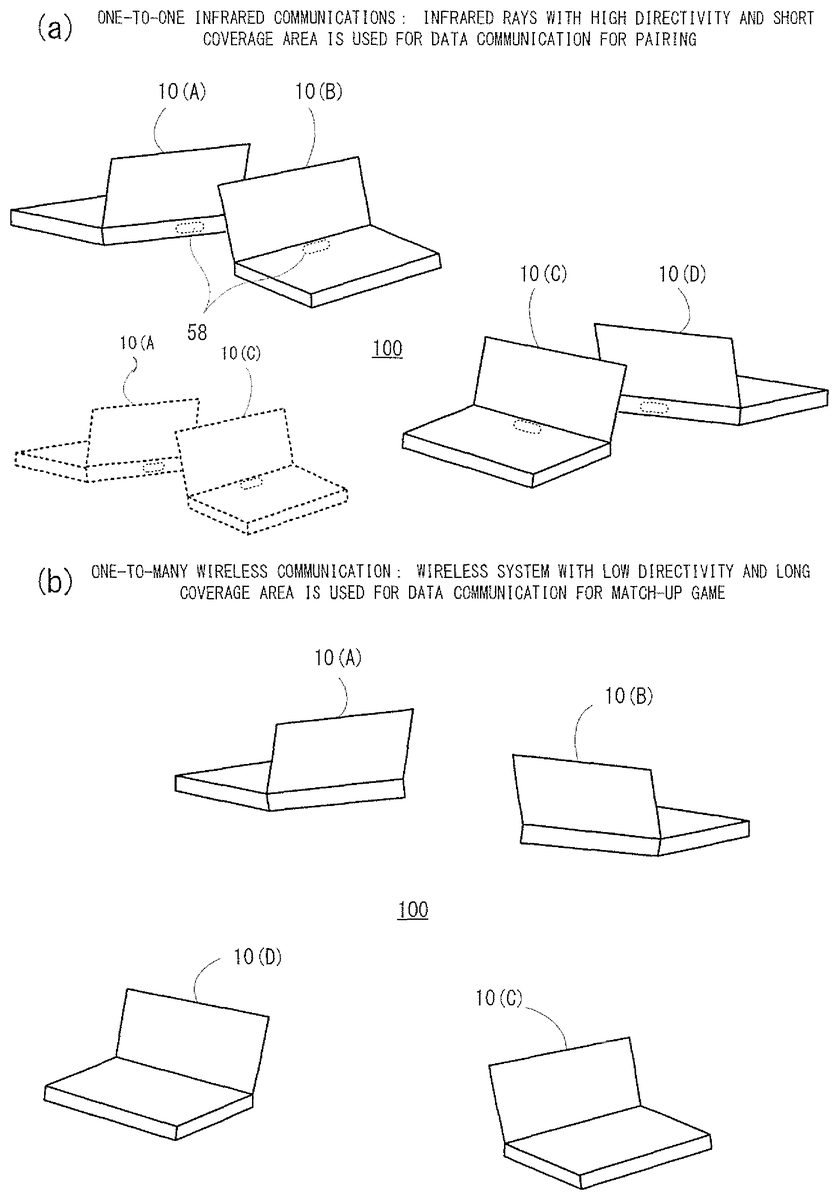 (a) ONE-TO-ONE INFRARED COMMUNICATIONS: INFRARED RAYS WITH HIGH DIRECTIVITY AND SHORT COVERAGE AREA IS USED FOR DATA COMMUNICATION FOR PAIRING

10(A)
10(B)
58
10(C)
10(D)
10(A
10(C)
100

(b) ONE-TO-MANY WIRELESS COMMUNICATION: WIRELESS SYSTEM WITH LOW DIRECTIVITY AND LONG COVERAGE AREA IS USED FOR DATA COMMUNICATION FOR MATCH-UP GAME

10(A)
10(B)
100
10(D)
10(C)