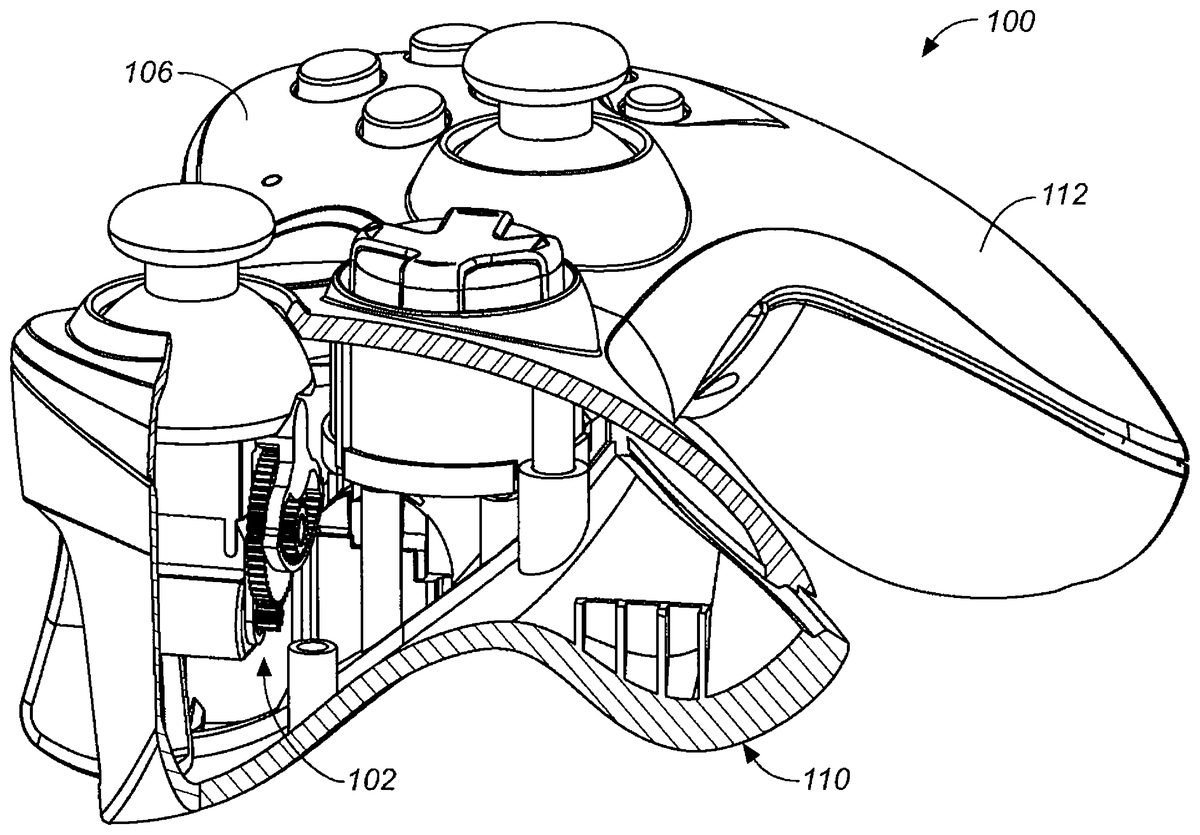 100

106

112

102

110