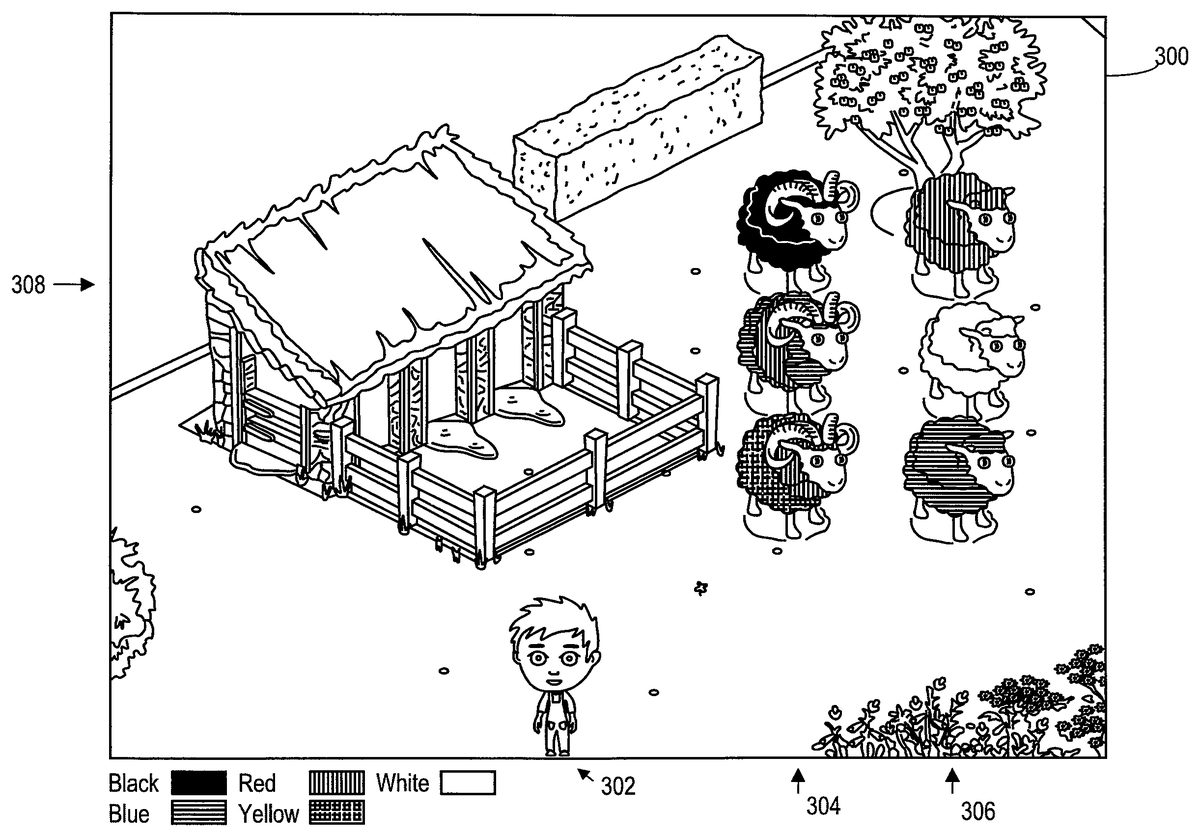 300

308

Black Red White
Blue Yellow

302

304

306