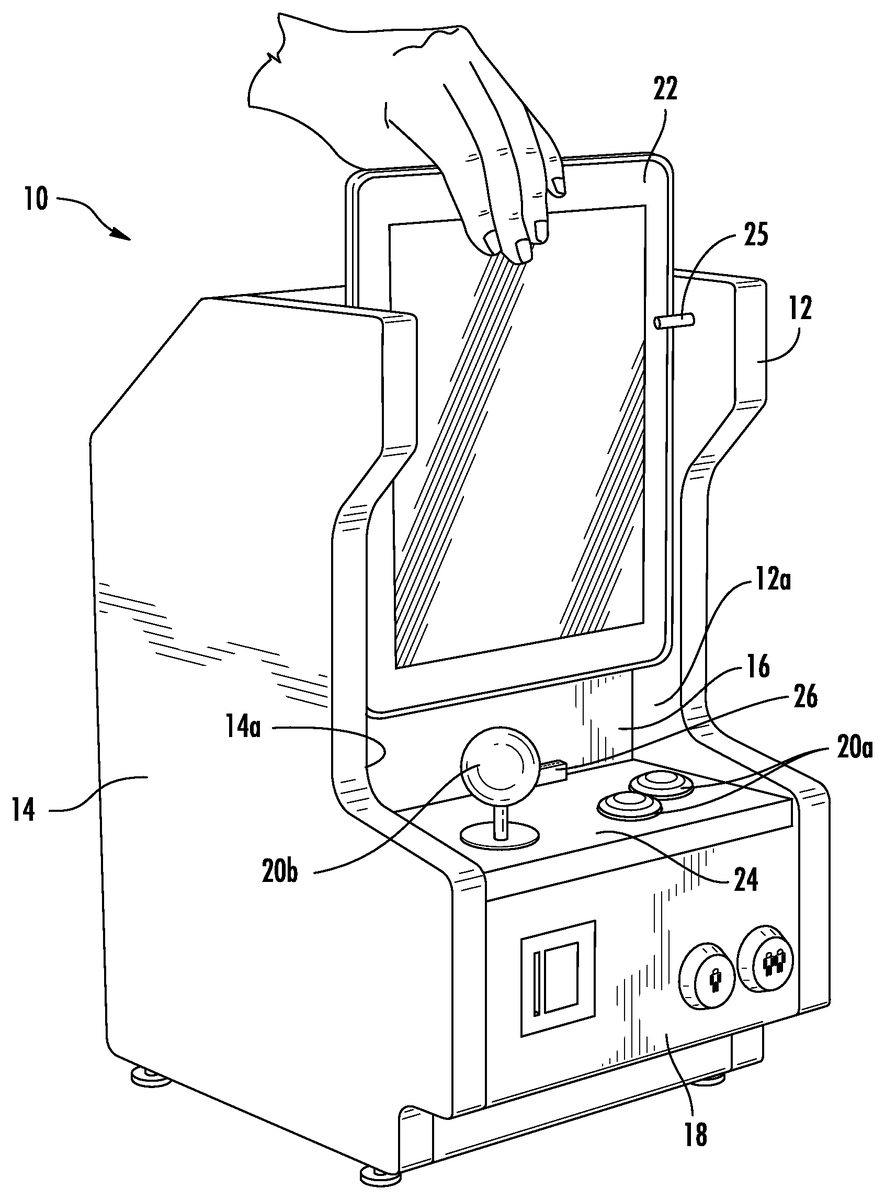 10
22
25
12
12a
16
26
14a
20a
14
20b
24
18