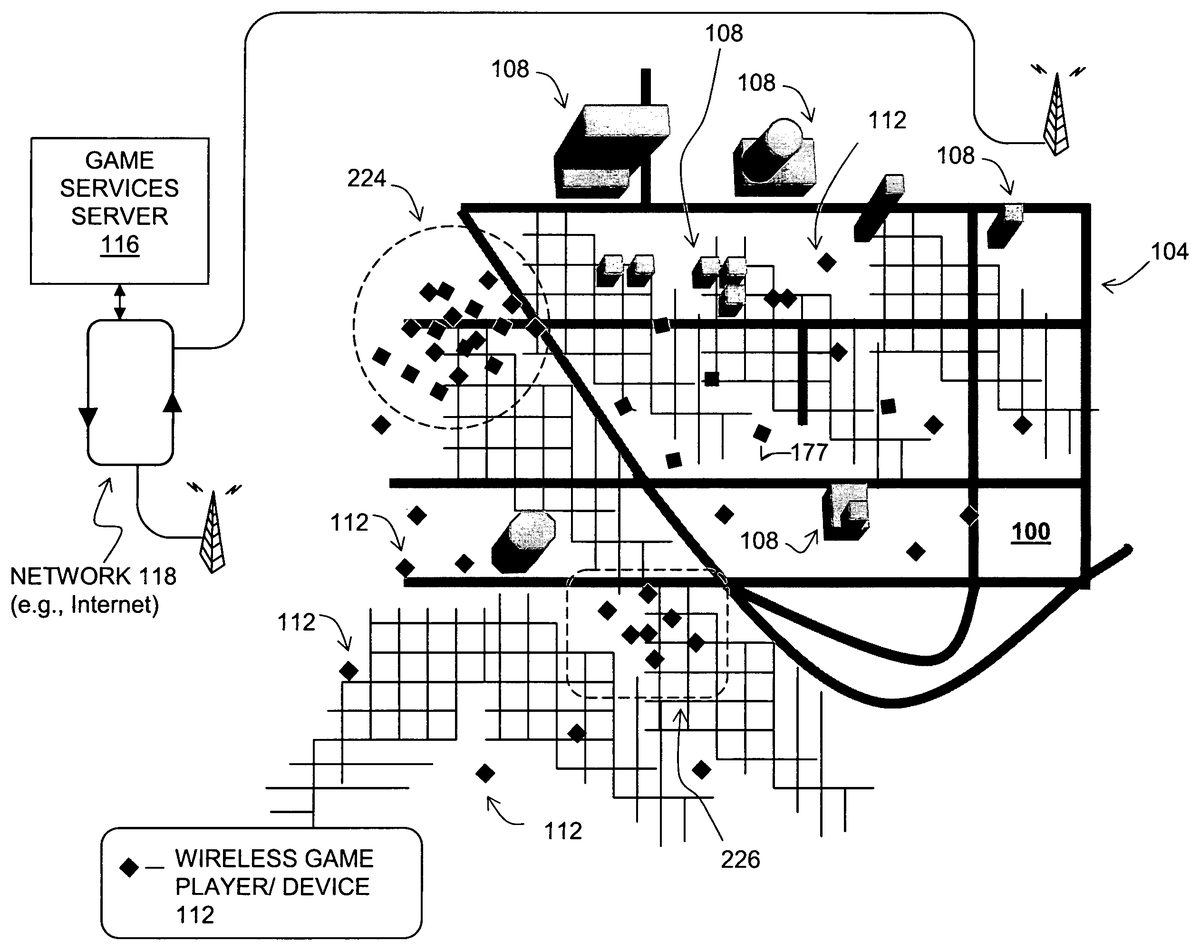 GAME SERVICES SERVER
116

NETWORK 118
(e.g., Internet)

108

108

108

112

108

224

104

177

112

108

100

112

112

226

WIRELESS GAME PLAYER/ DEVICE 112