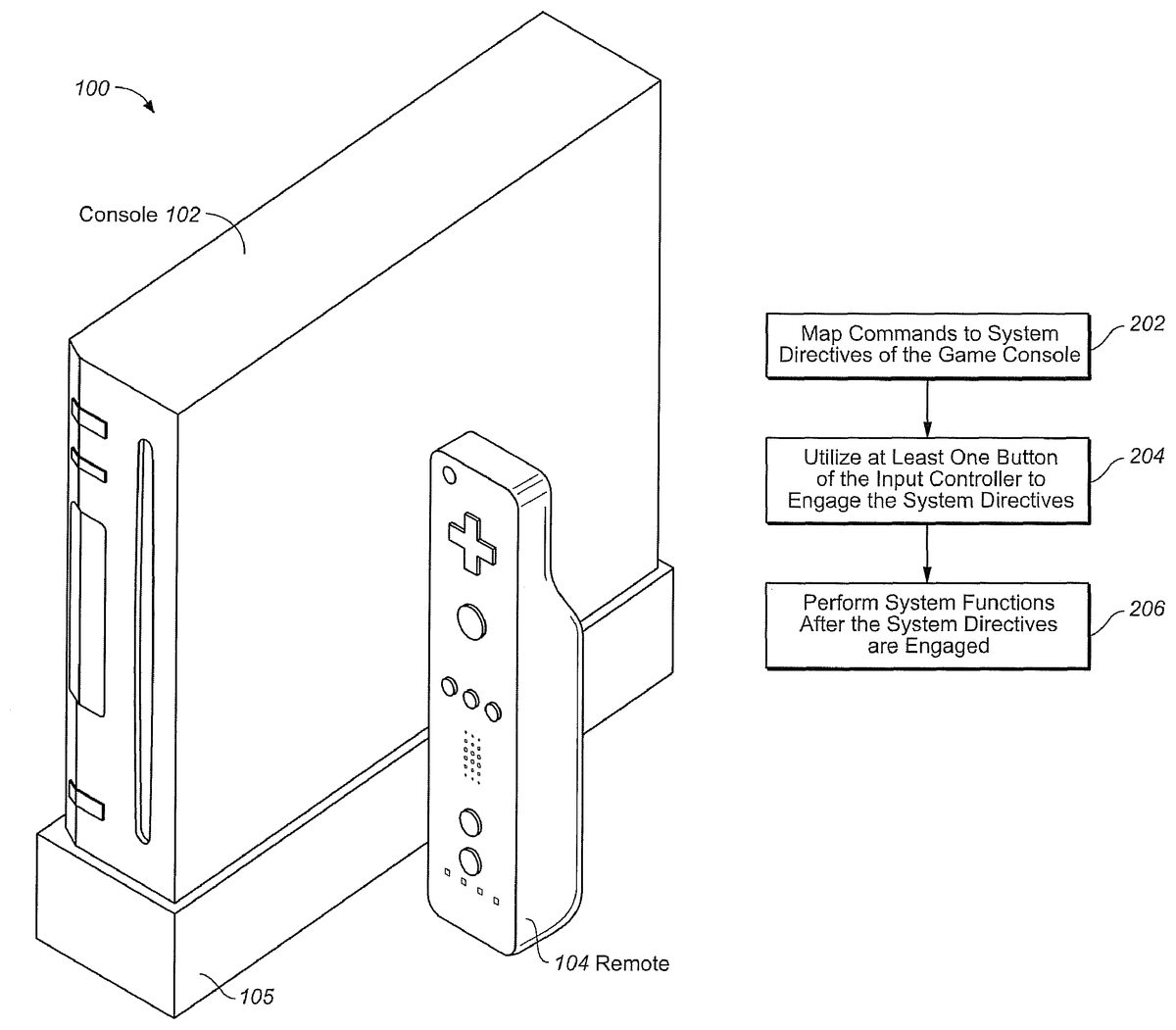 100

Console 102

104 Remote

105

Map Commands to System Directives of the Game Console

202

Utilize at Least One Button of the Input Controller to Engage the System Directives

204

Perform System Functions After the System Directives are Engaged

206