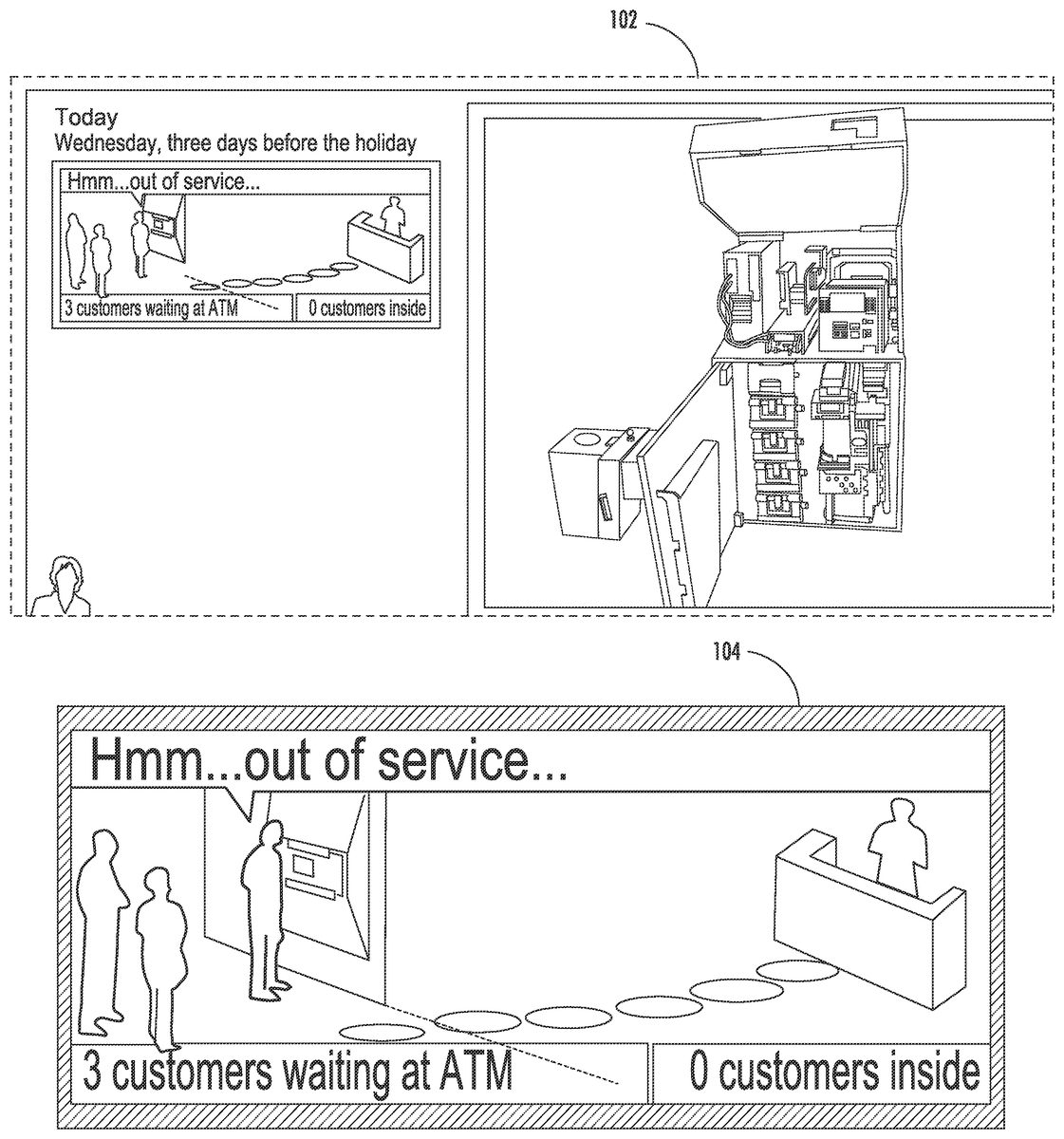 102

Today
Wednesday, three days before the holiday

Hmm...out of service...

3 customers waiting at ATM

0 customers inside

104

Hmm...out of service...

3 customers waiting at ATM

0 customers inside