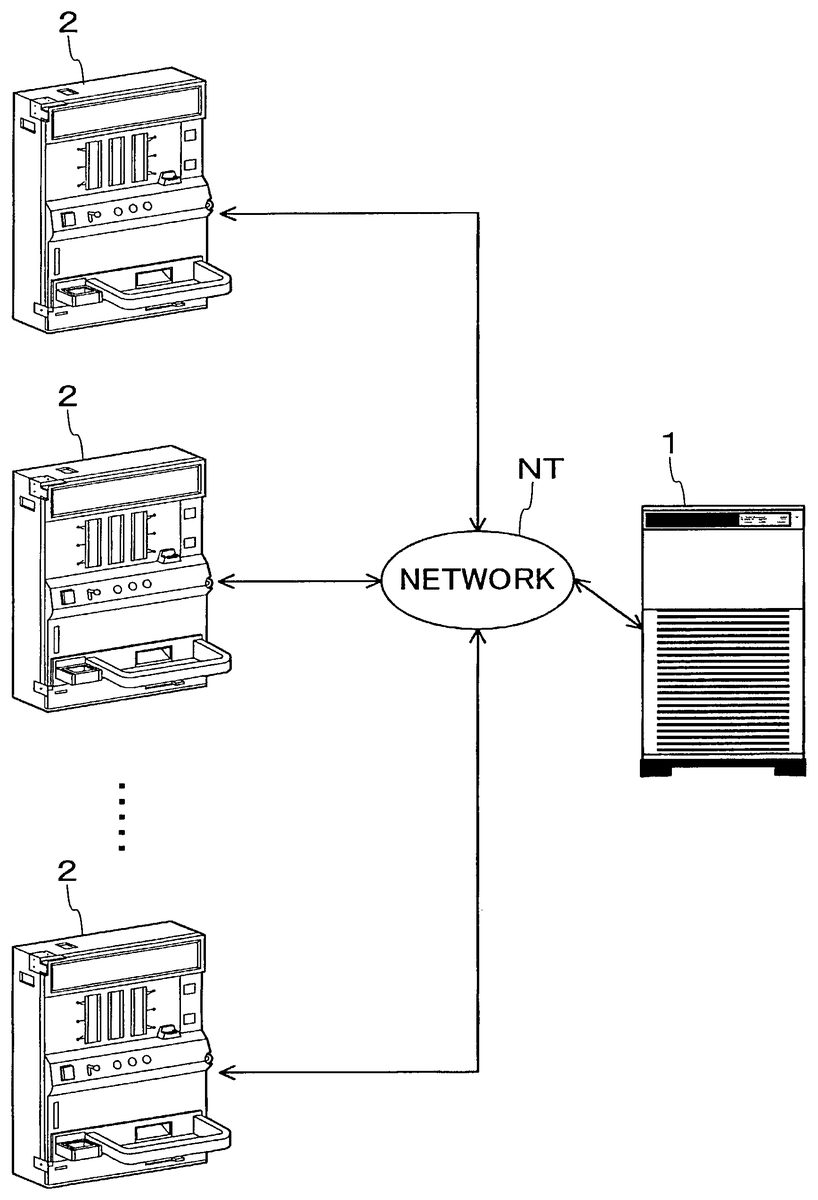 2

2

NT

1

NETWORK

2