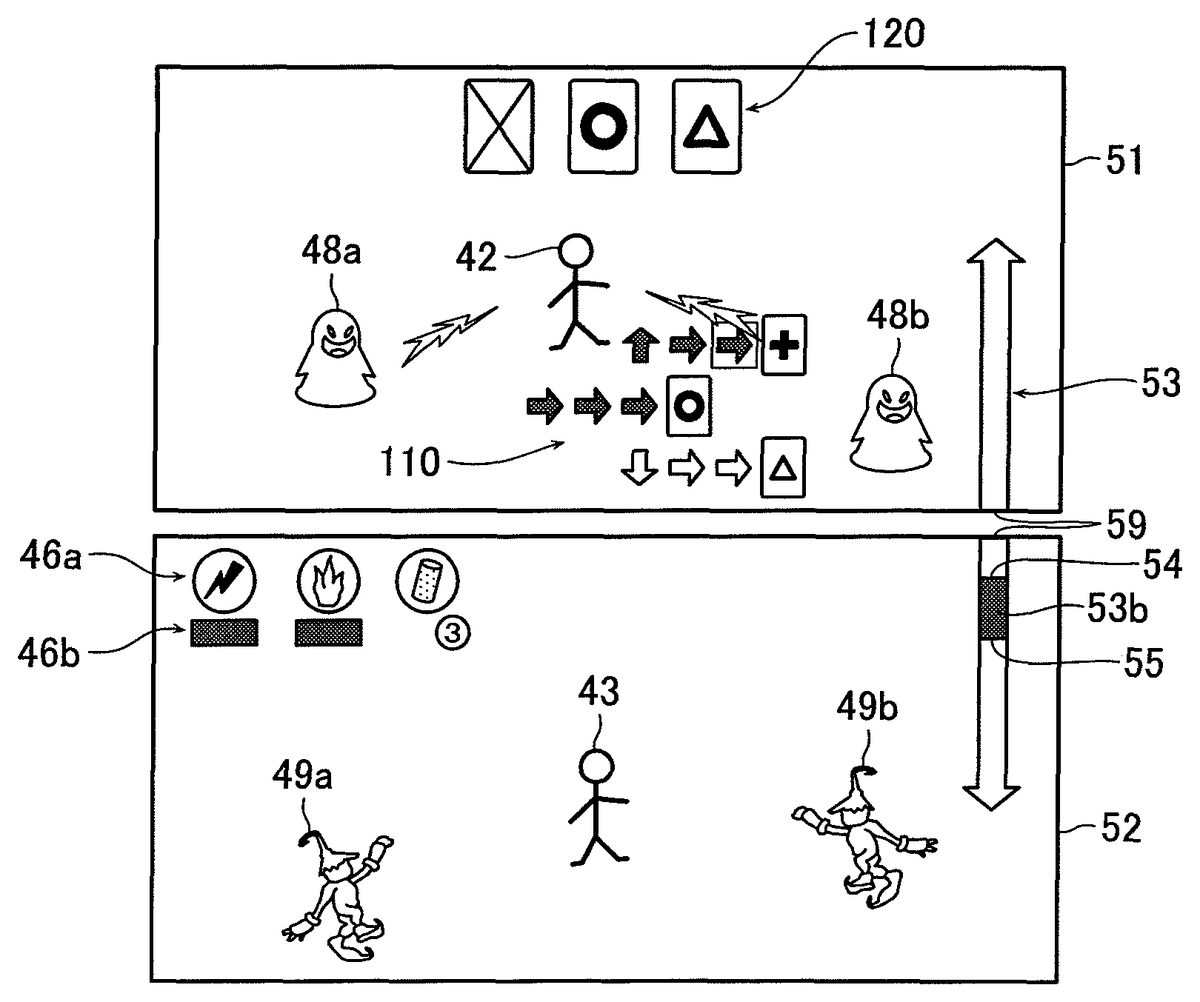 120
51
48a
42
48b
53
110
59
46a
54
53b
46b
③
55
43
49b
49a
52