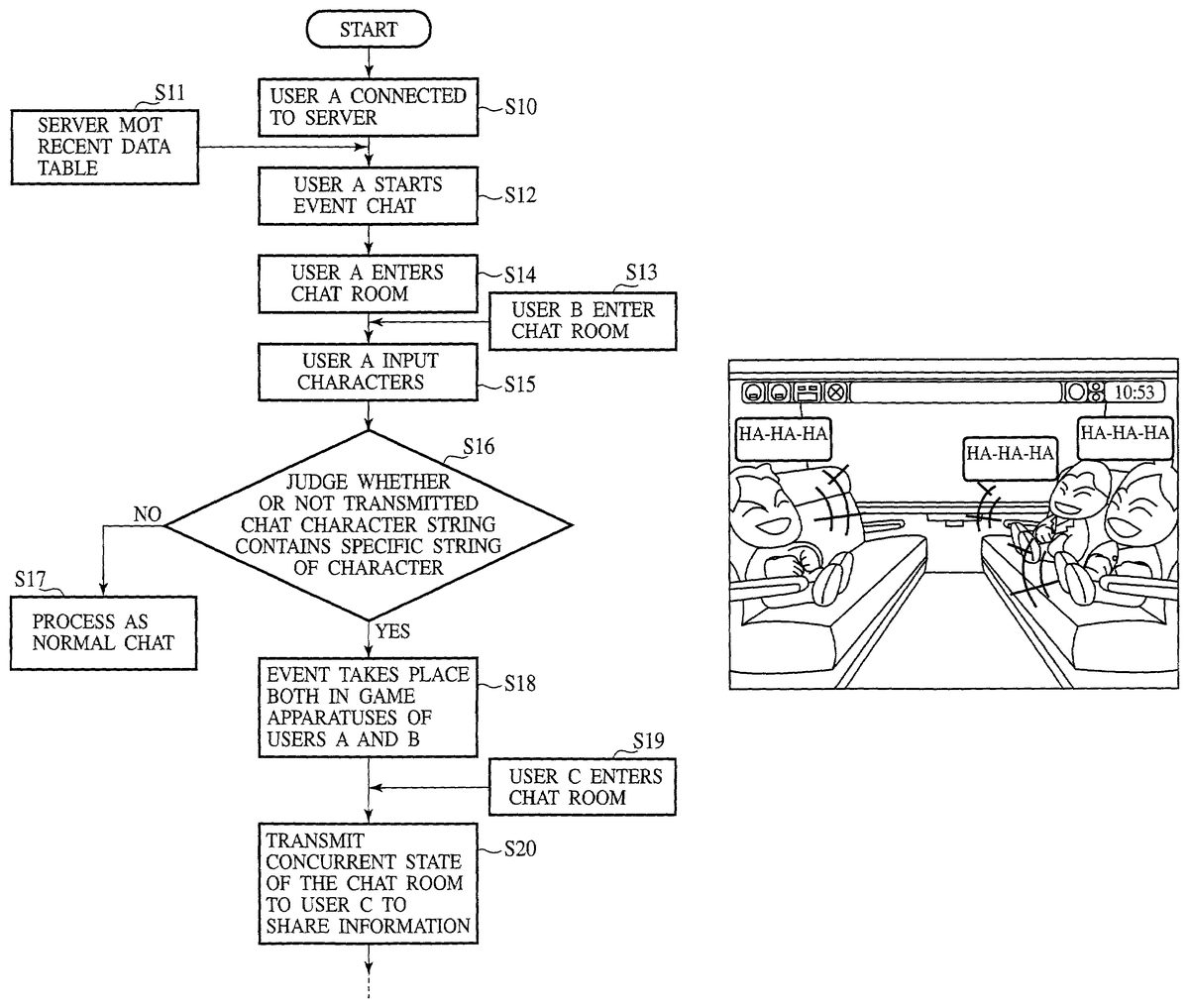 START

USER A CONNECTED TO SERVER

S10

S11

SERVER MOT RECENT DATA TABLE

USER A STARTS EVENT CHAT

S12

USER A ENTERS CHAT ROOM

S14

S13

USER B ENTER CHAT ROOM

USER A INPUT CHARACTERS

S15

S16

JUDGE WHETHER OR NOT TRANSMITTED CHAT CHARACTER STRING CONTAINS SPECIFIC STRING OF CHARACTER

NO

S17

PROCESS AS NORMAL CHAT

YES

EVENT TAKES PLACE BOTH IN GAME APPARATUSES OF USERS A AND B

S18

S19

USER C ENTERS CHAT ROOM

TRANSMIT CONCURRENT STATE OF THE CHAT ROOM TO USER C TO SHARE INFORMATION

S20

10:53

HA-HA-HA

HA-HA-HA

HA-HA-HA