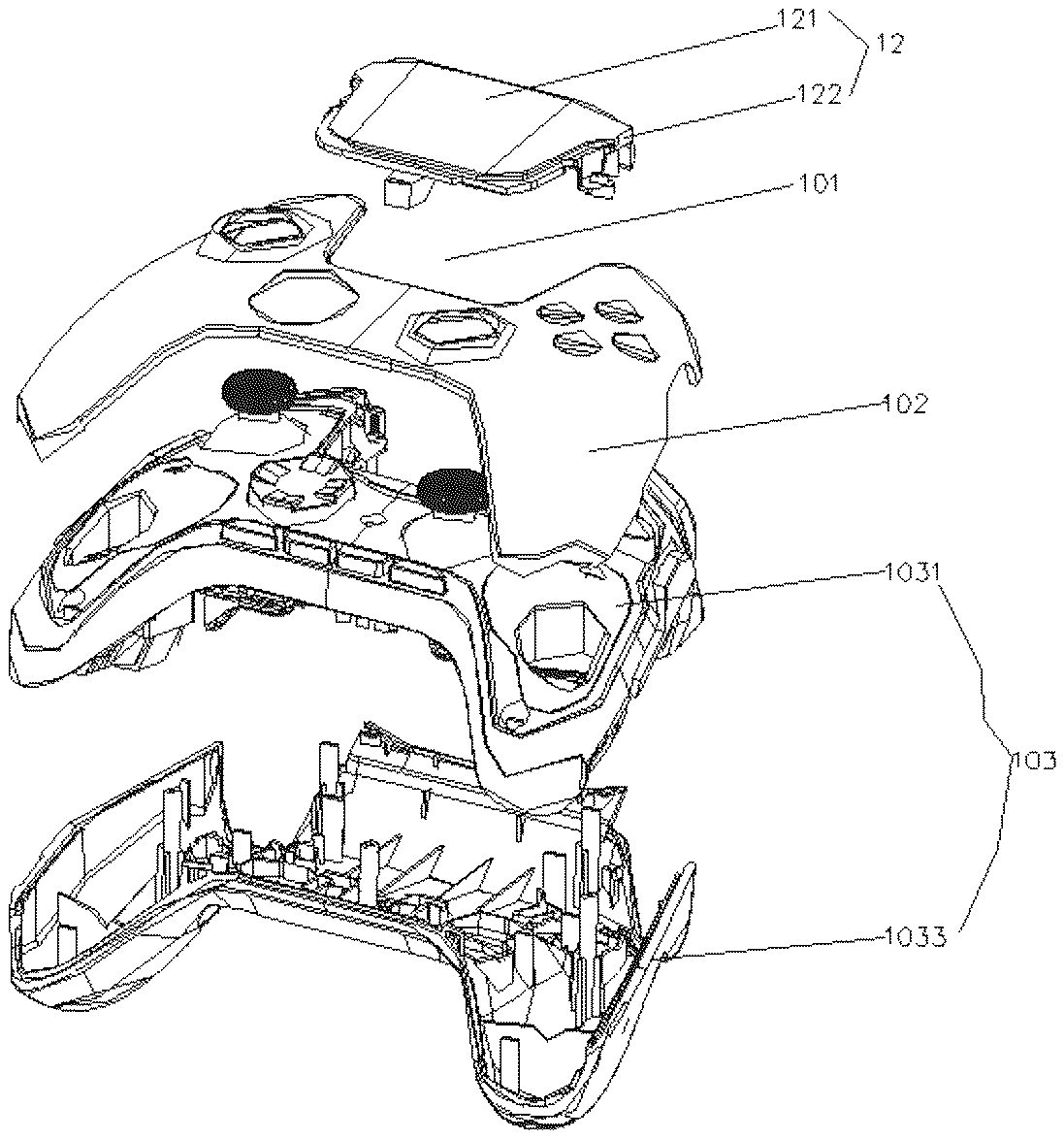 121
12
122
101
102
1031
103
1033