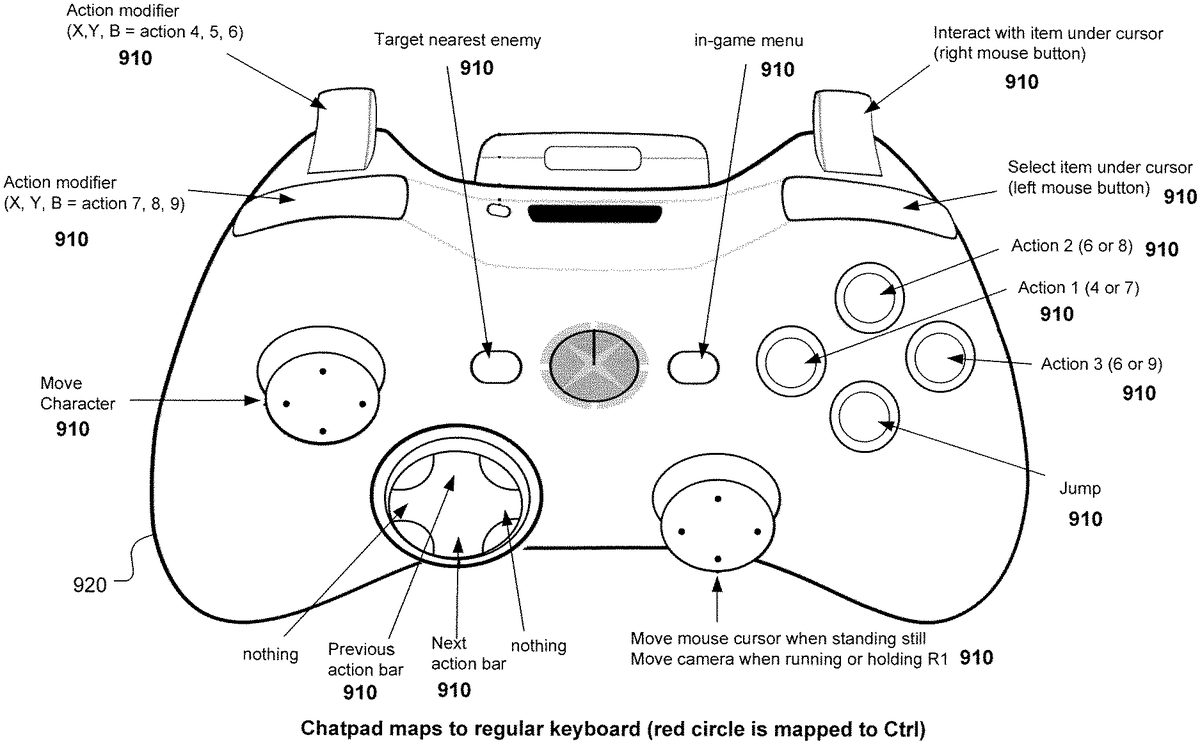 Action modifier
(X,Y, B = action 4, 5, 6)
910

Target nearest enemy
910

in-game menu
910

Interact with item under cursor
(right mouse button)
910

Action modifier
(X, Y, B = action 7, 8, 9)
910

Select item under cursor
(left mouse button)
910

Action 2 (6 or 8)
910

Action 1 (4 or 7)
910

Action 3 (6 or 9)
910

Move
Character
910

Jump
910

920

nothing

Previous
action bar
910

Next
action bar
910

nothing

Move mouse cursor when standing still
Move camera when running or holding R1
910

Chatpad maps to regular keyboard (red circle is mapped to Ctrl)