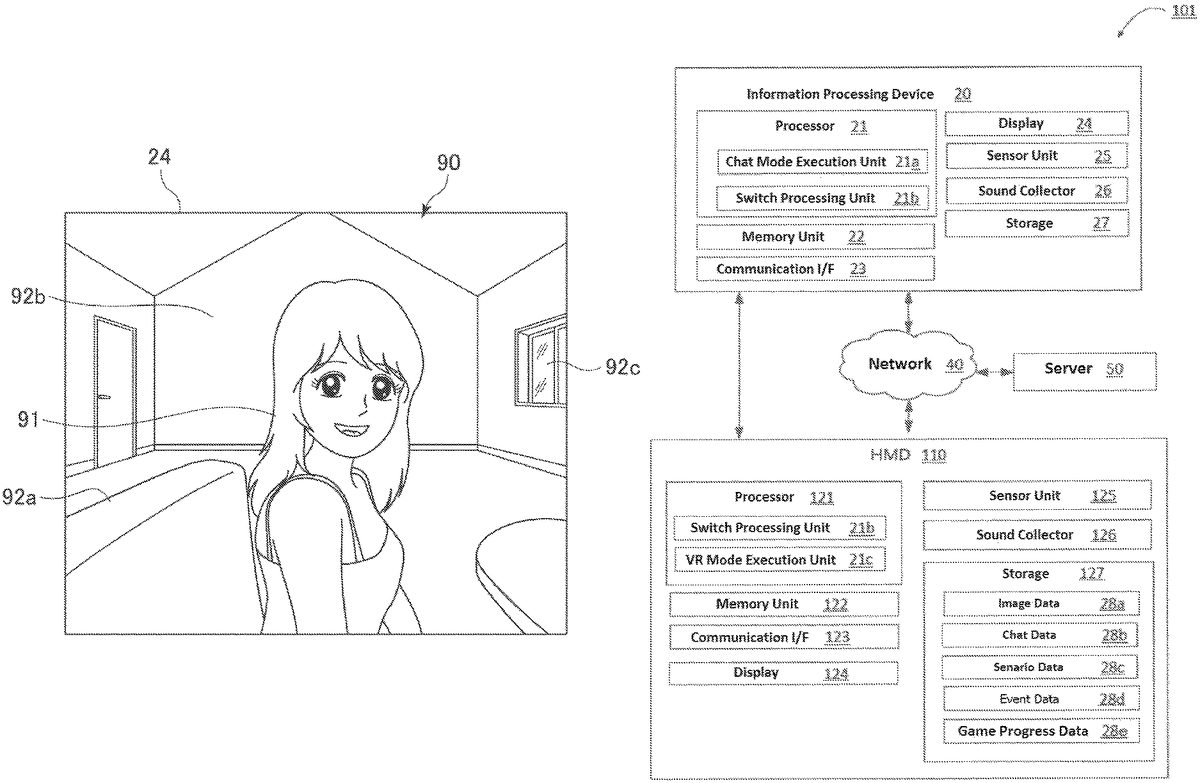 24

90

92b

92c

91

92a

101

Information Processing Device 20

Processor 21

Chat Mode Execution Unit 21a

Switch Processing Unit 21b

Memory Unit 22

Communication I/F 23

Display 24

Sensor Unit 25

Sound Collector 26

Storage 27

Network 40

Server 50

HMD 110

Processor 121

Switch Processing Unit 21b

VR Mode Execution Unit 21c

Memory Unit 122

Communication I/F 123

Display 124

Sensor Unit 125

Sound Collector 126

Storage 127

Image Data 28a

Chat Data 28b

Senario Data 28c

Event Data 28d

Game Progress Data 28e