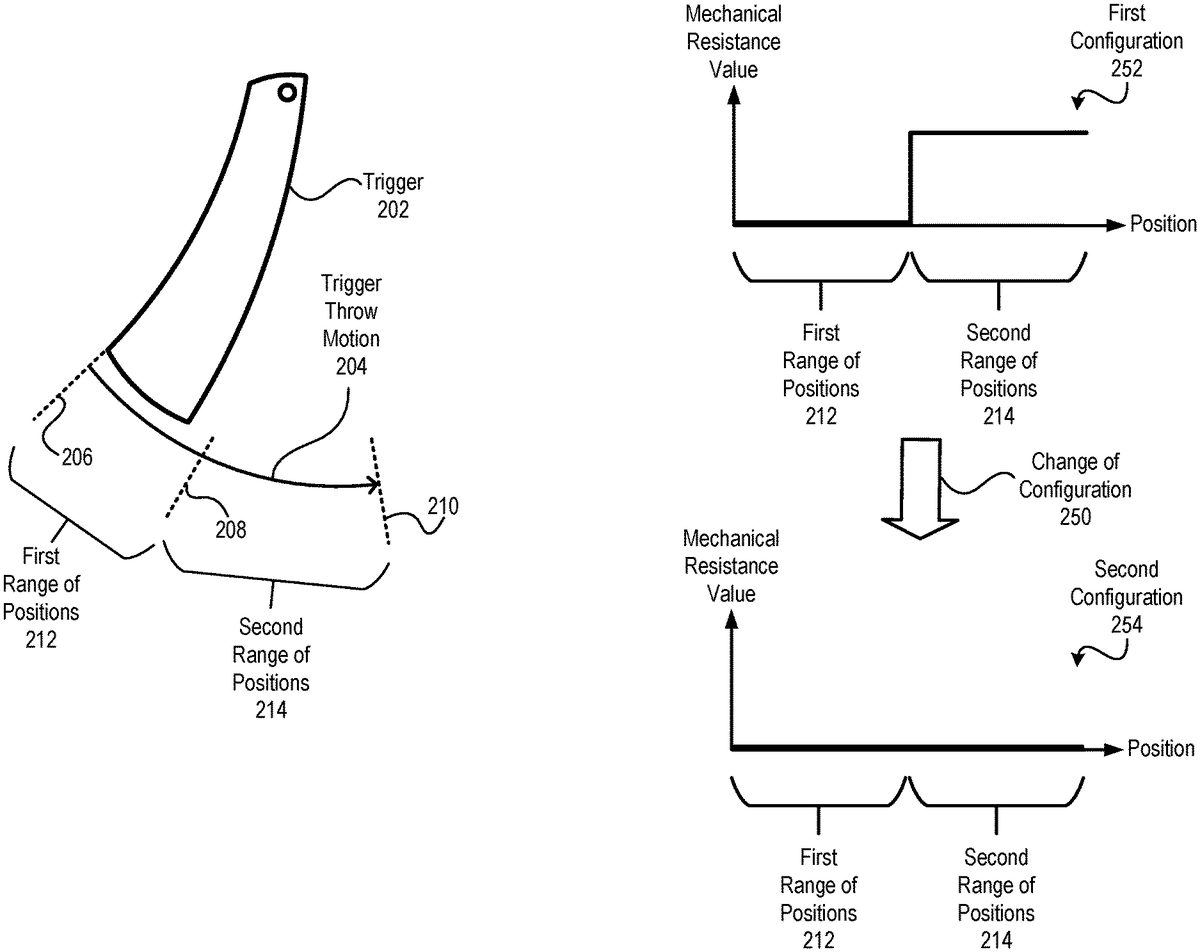 Trigger
202

Trigger
Throw
Motion
204

206

208

210

First
Range of
Positions
212

Second
Range of
Positions
214

Mechanical
Resistance
Value

First
Configuration
252

Position

First
Range of
Positions
212

Second
Range of
Positions
214

Change of
Configuration
250

Mechanical
Resistance
Value

Second
Configuration
254

Position

First
Range of
Positions
212

Second
Range of
Positions
214