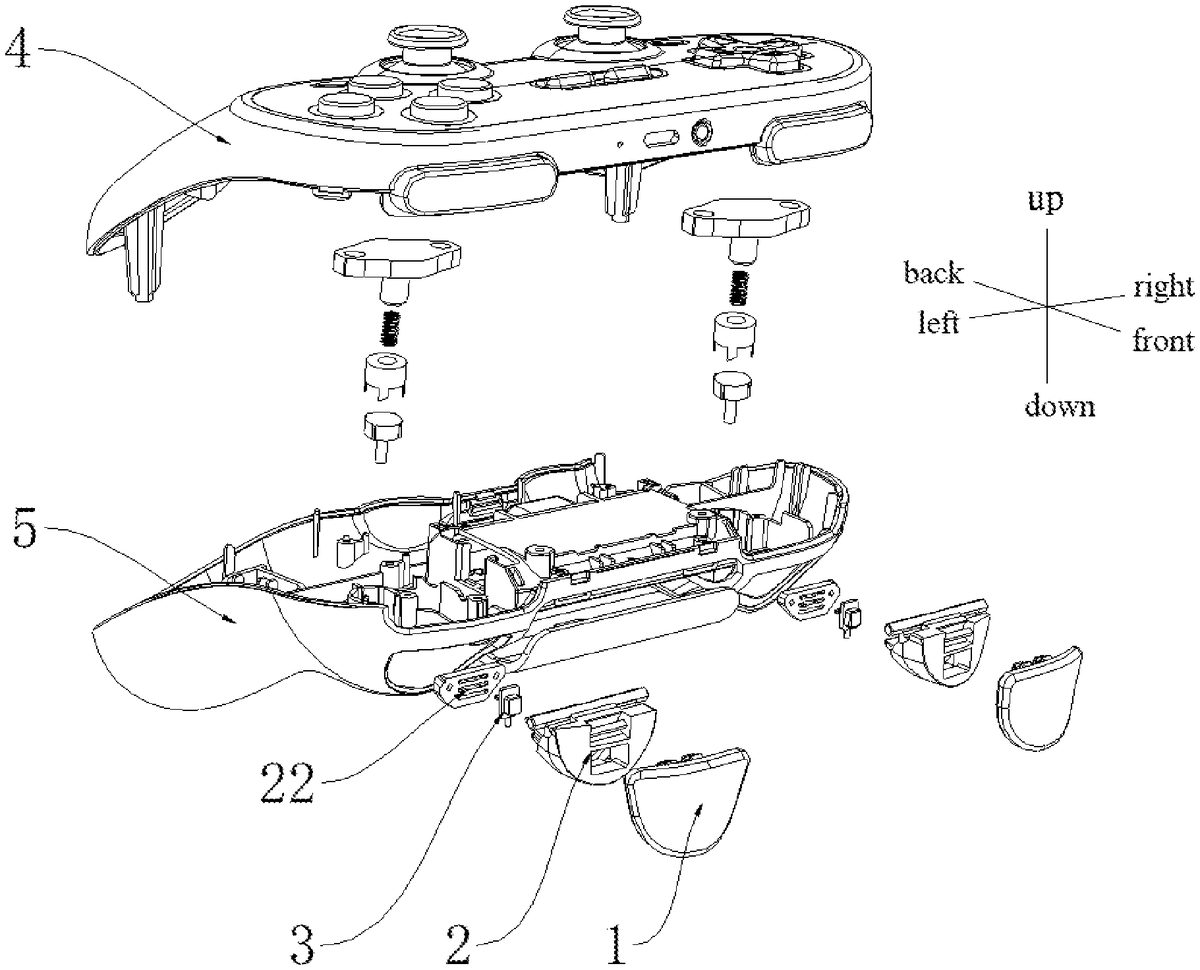 4

up
back
right
left
front
down

5

22

3
2
1