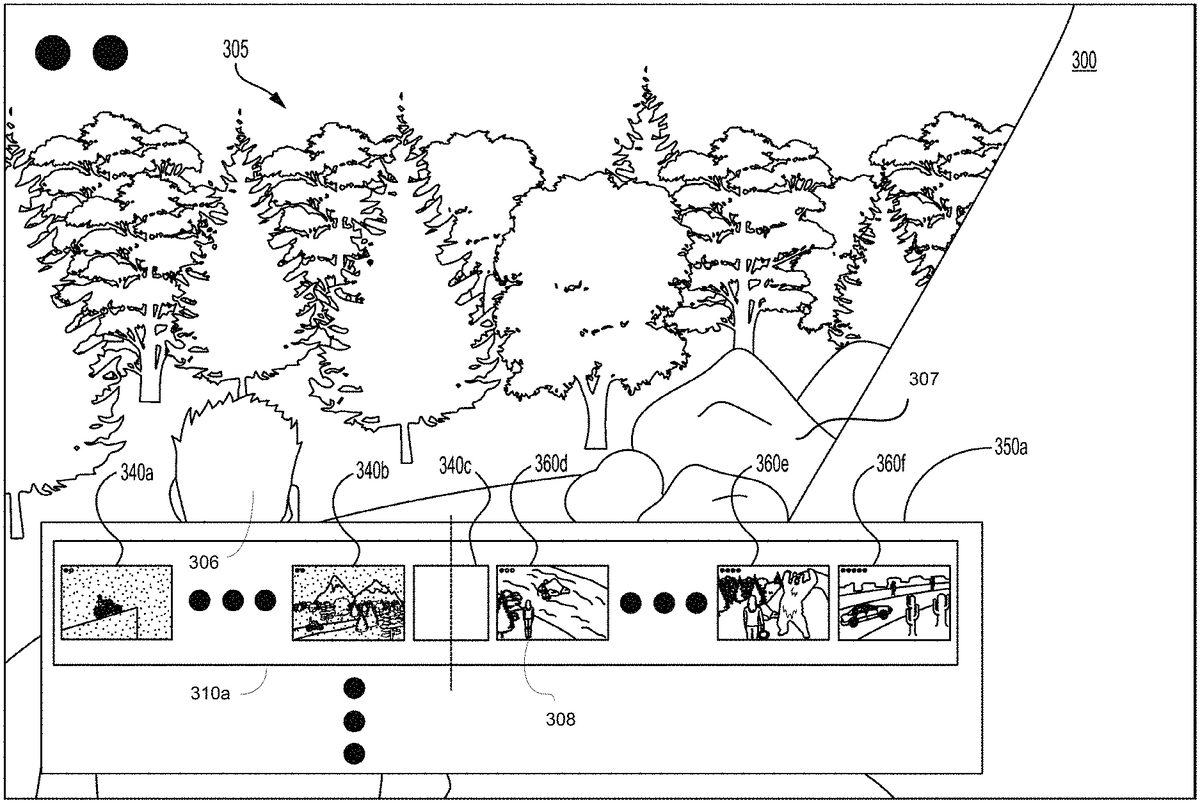 305

300

307

340a

340b

340c

360d

360e

360f

350a

306

310a

308