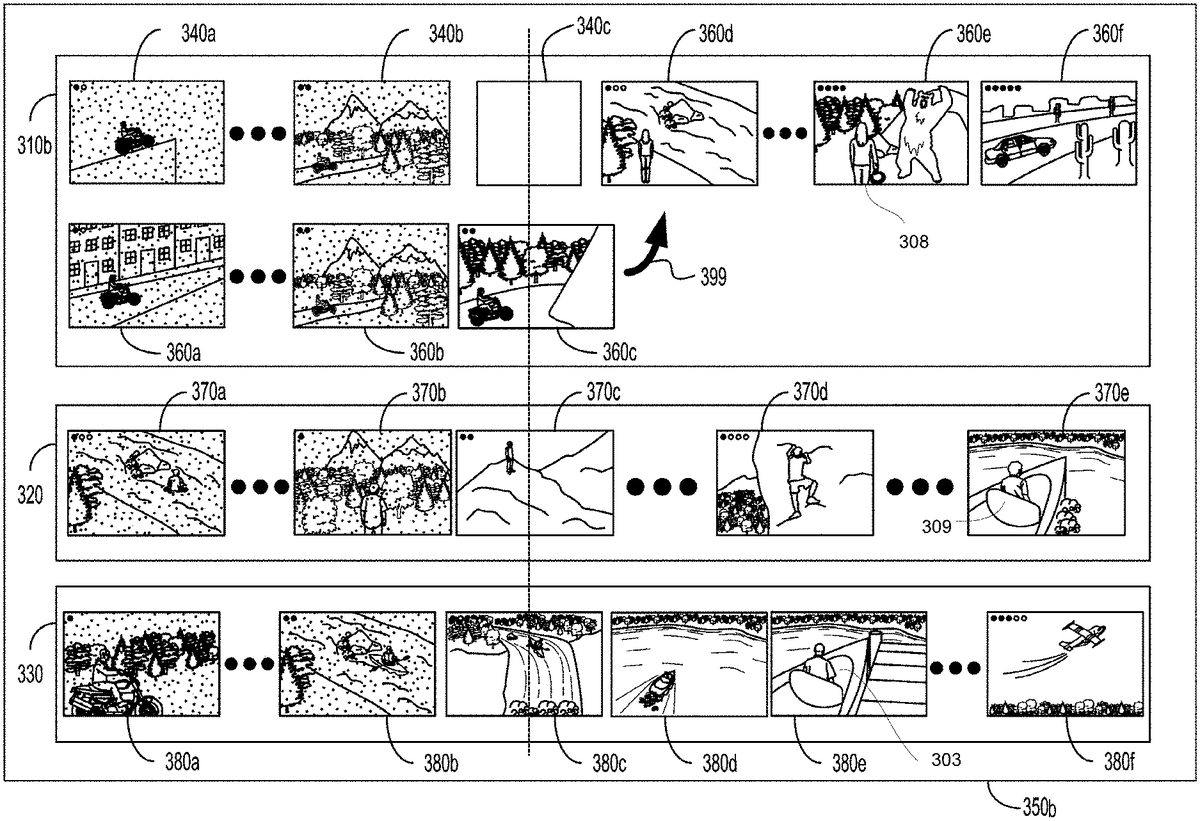 340a
340b
340c
360d
360e
360f
310b
308
399
360a
360b
360c
370a
370b
370c
370d
370e
320
309
330
380a
380b
380c
380d
380e
303
380f
350b