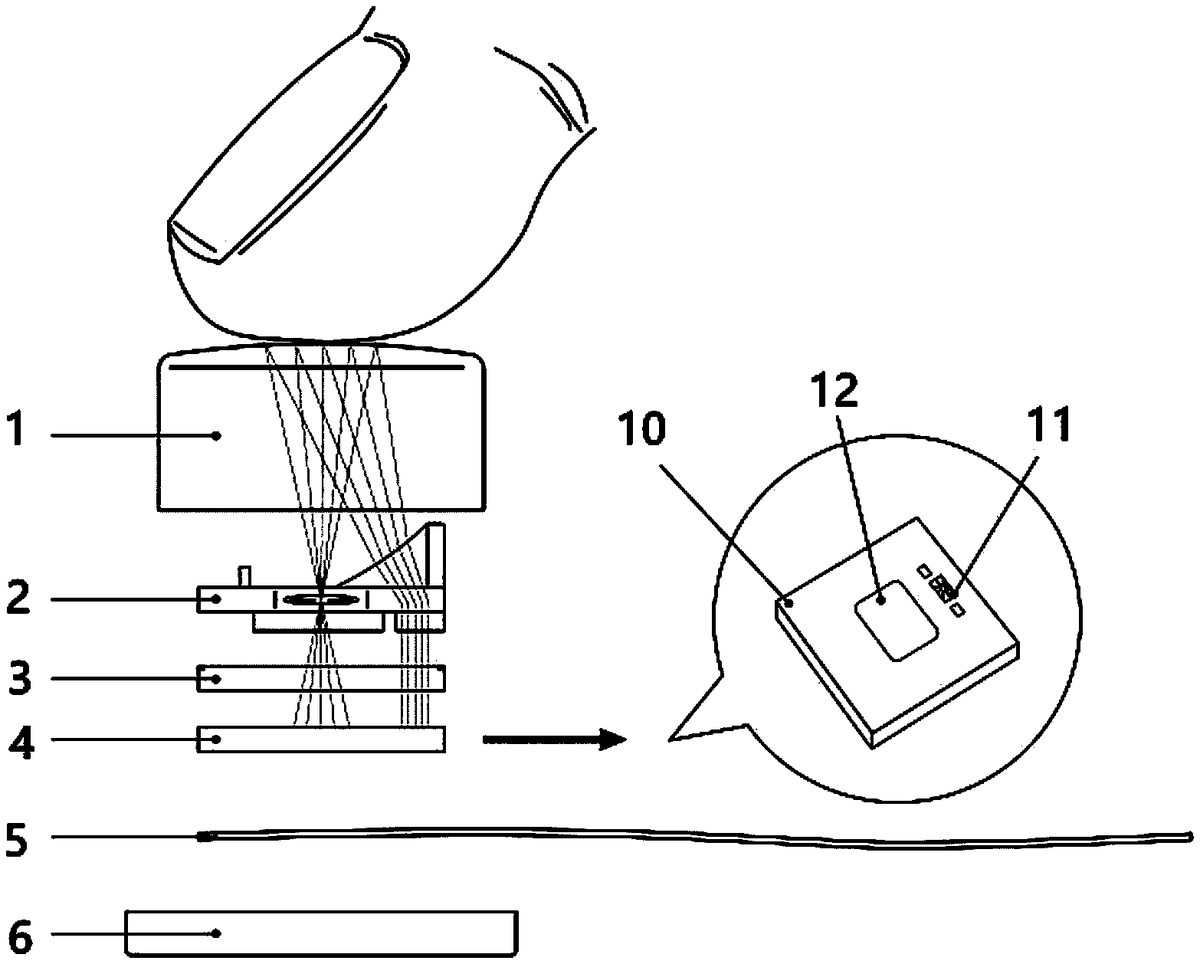 1
2
3
4
5
6
10
12
11