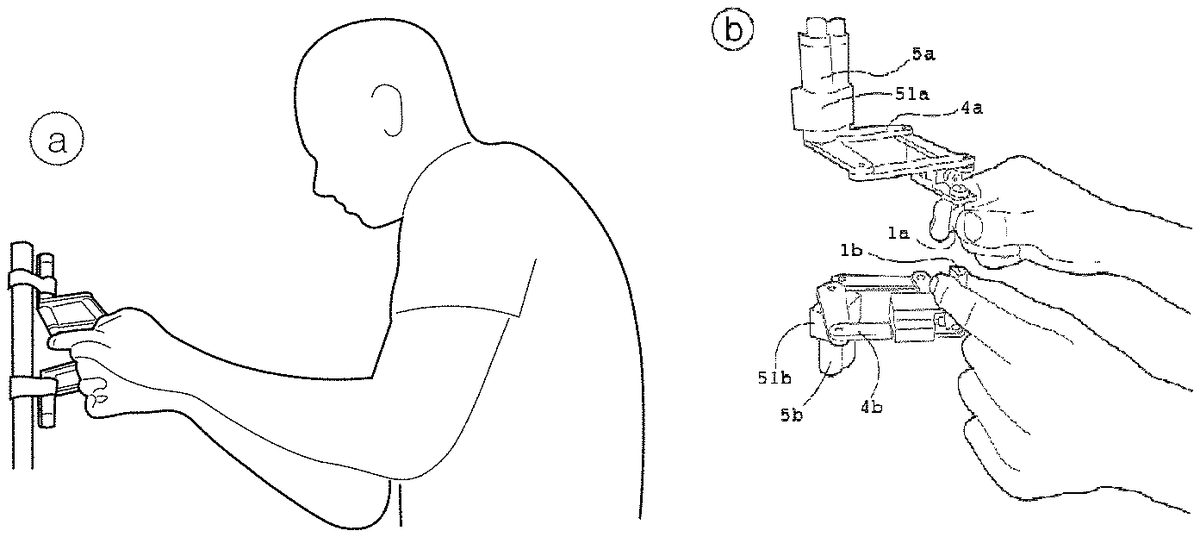 a

b

5a

51a

4a

1a

1b

51b

5b

4b