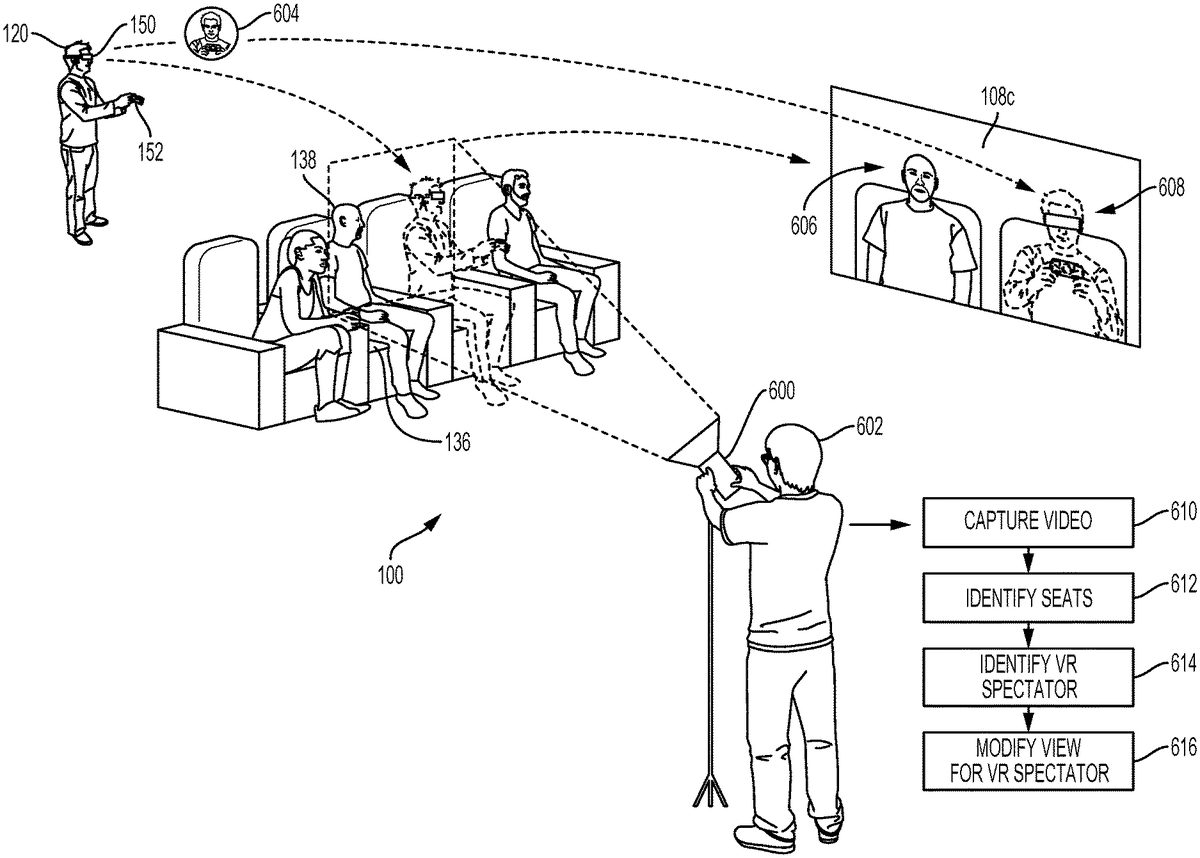 120
150
604
152
138
108c
606
608
136
600
602
100
CAPTURE VIDEO
610
IDENTIFY SEATS
612
IDENTIFY VR SPECTATOR
614
MODIFY VIEW FOR VR SPECTATOR
616