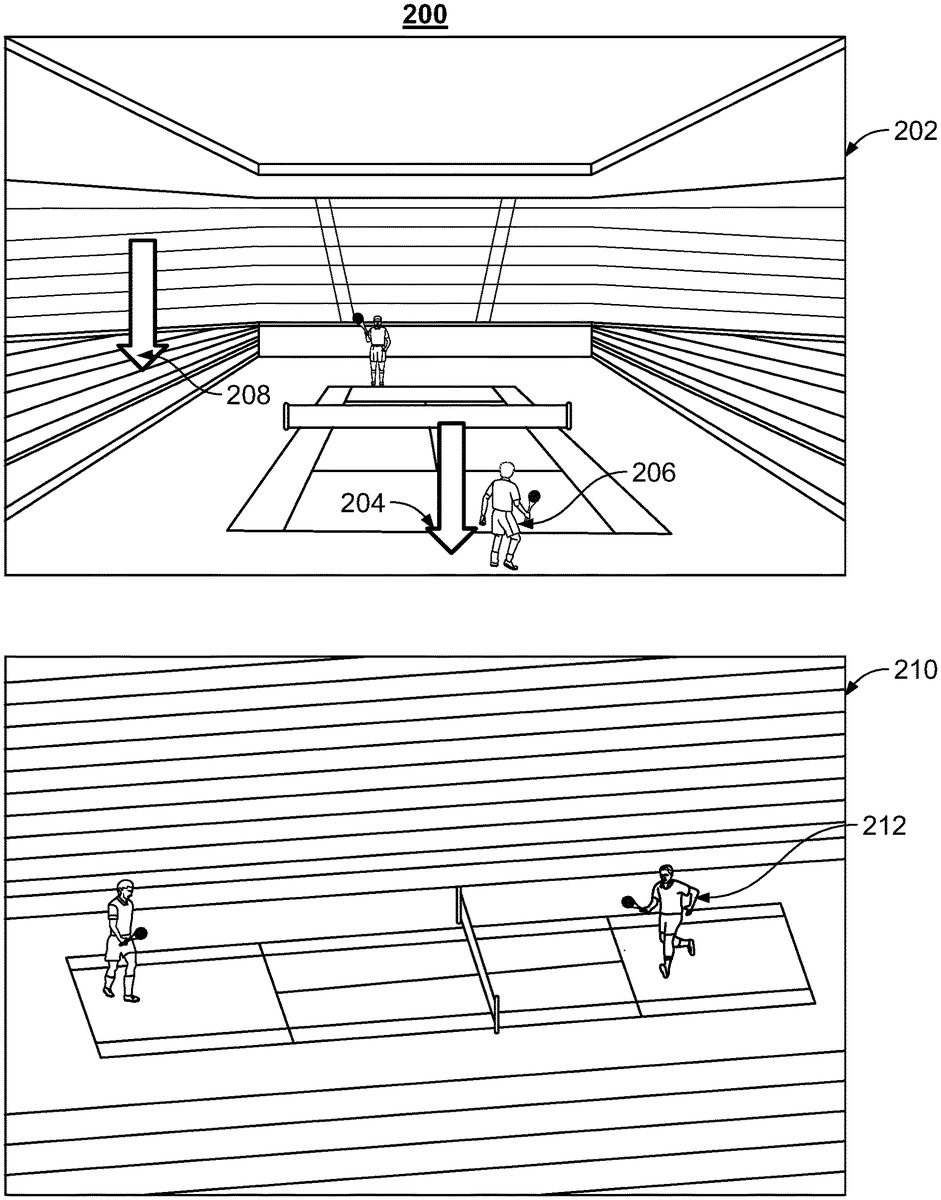 200

202

208

206

204

210

212