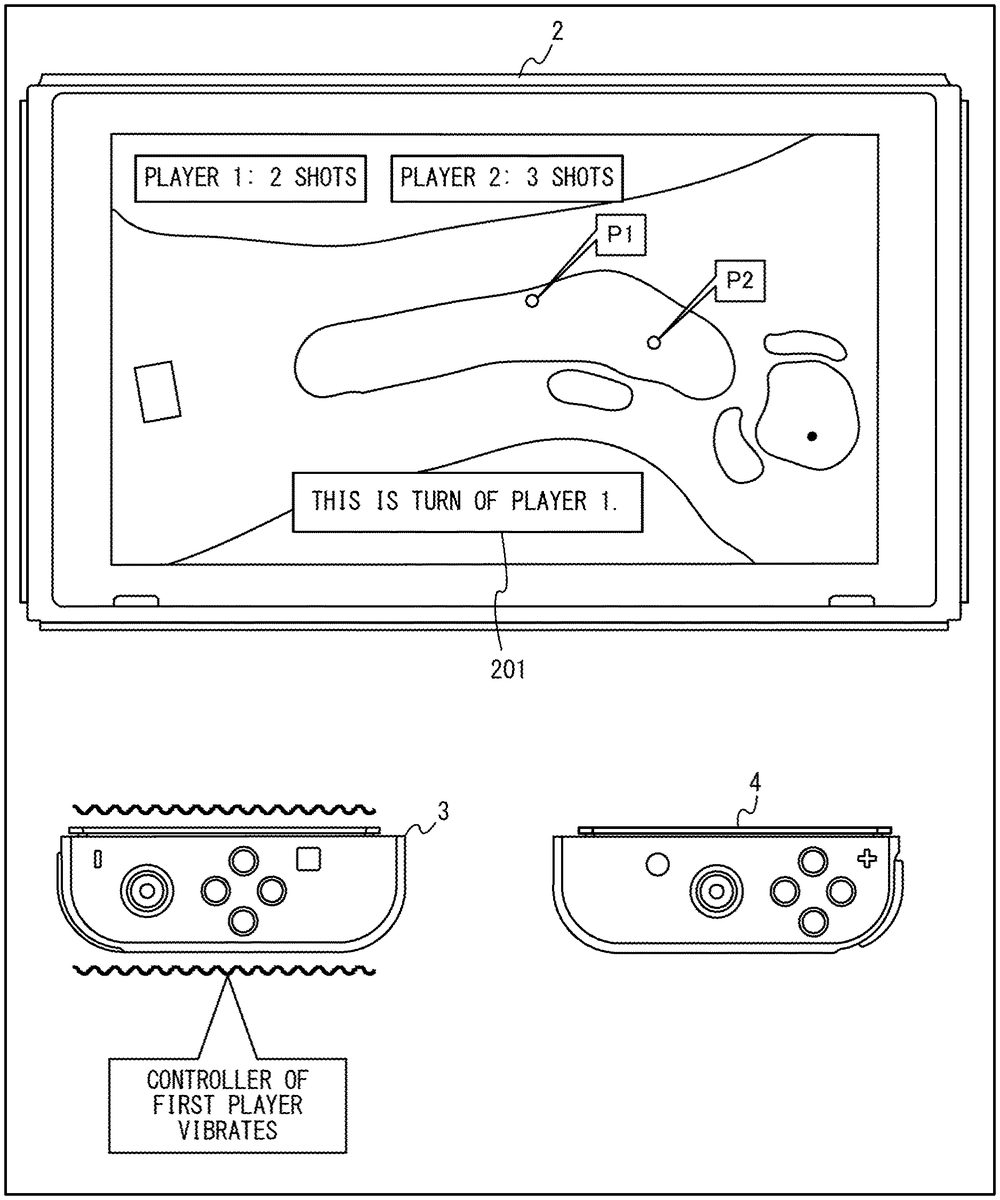 2

PLAYER 1: 2 SHOTS

PLAYER 2: 3 SHOTS

P1

P2

THIS IS TURN OF PLAYER 1.

201

3

4

CONTROLLER OF FIRST PLAYER VIBRATES