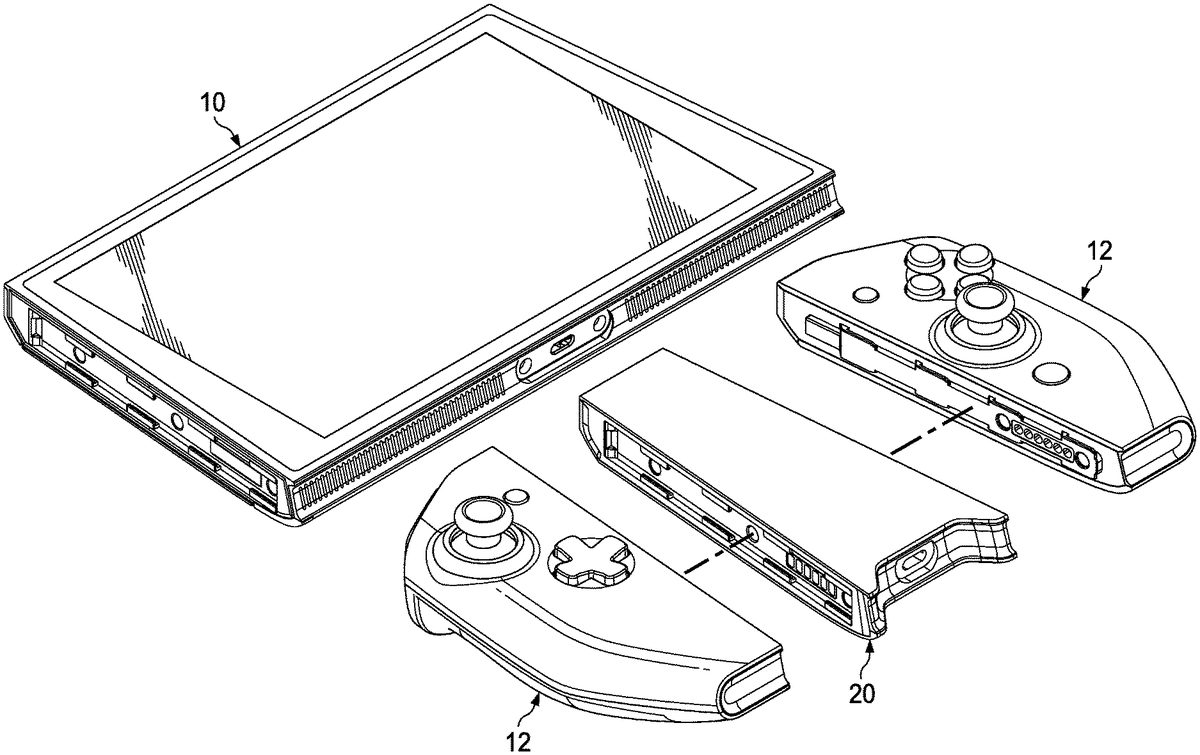 10

12

20

12