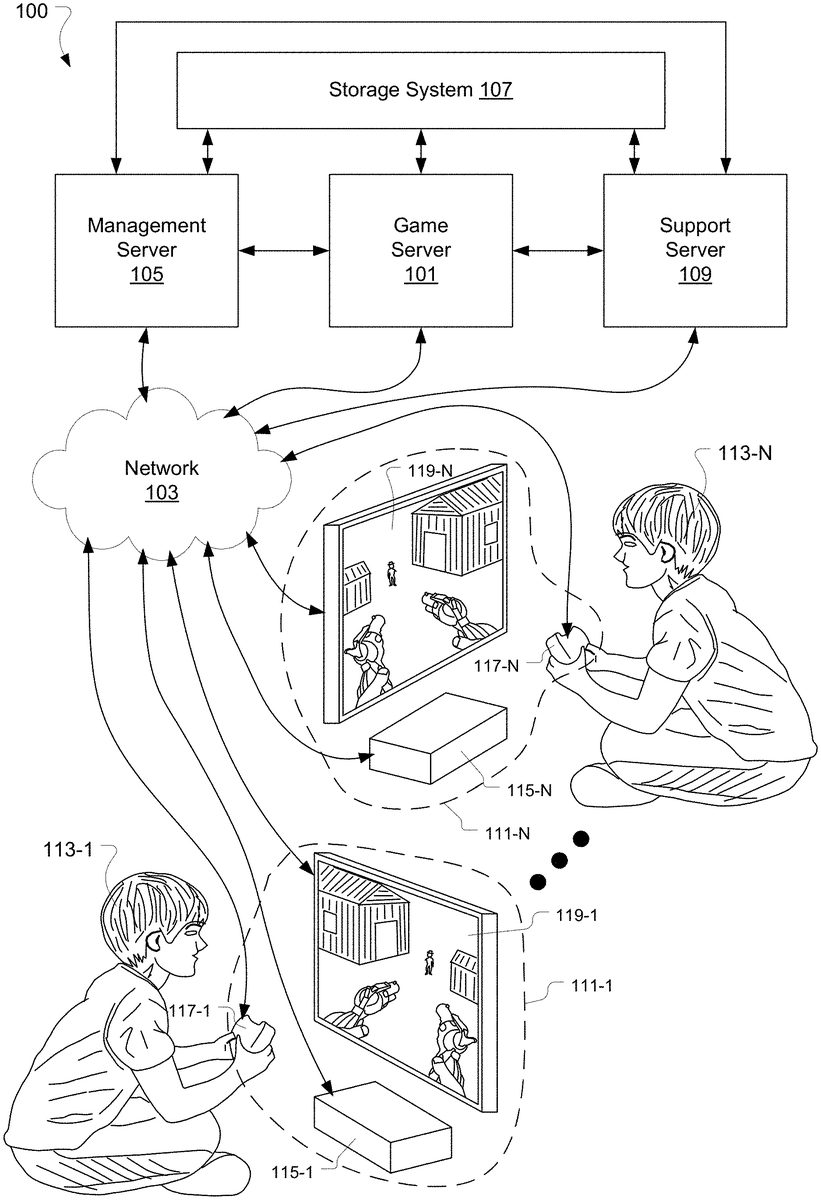 100

Storage System 107

Management Server 105

Game Server 101

Support Server 109

Network 103

119-N

113-N

117-N

115-N

111-N

113-1

119-1

111-1

117-1

115-1