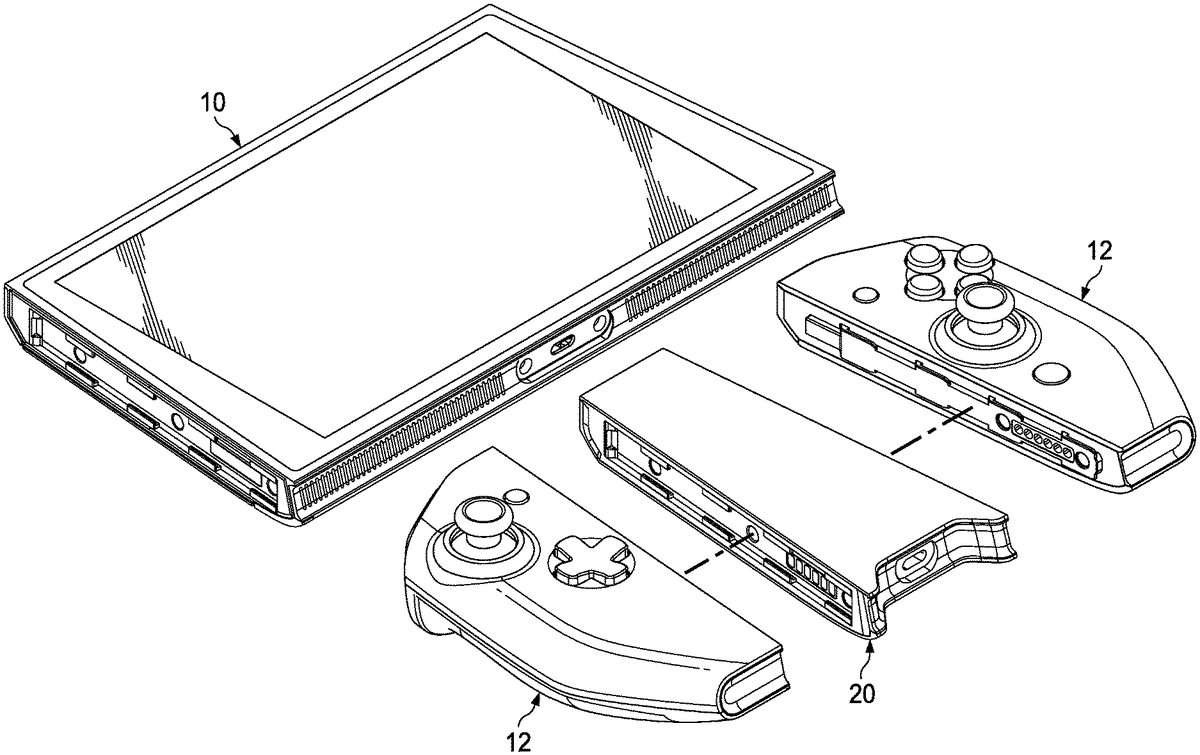 10

12

20

12