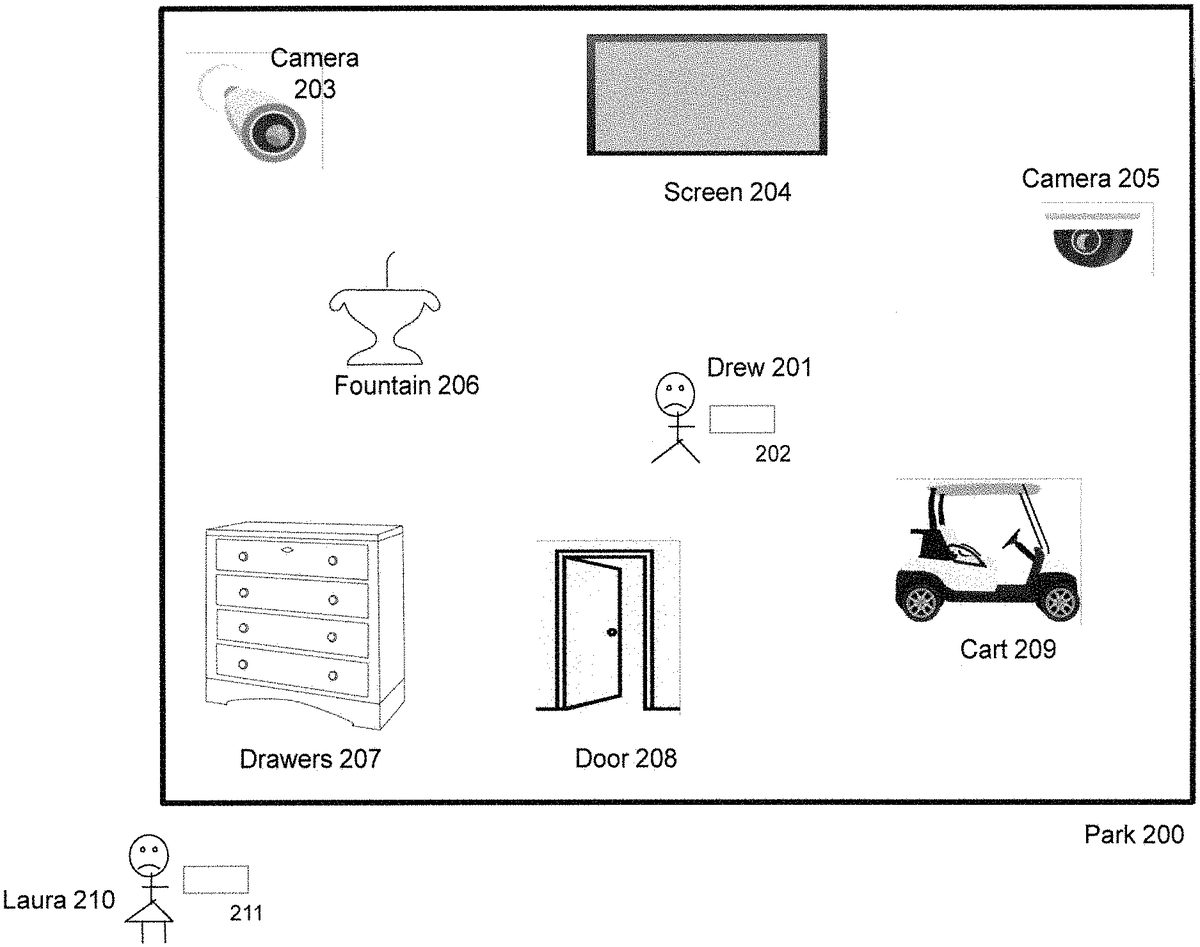 Camera 203

Screen 204

Camera 205

Fountain 206

Drew 201

202

Cart 209

Drawers 207

Door 208

Park 200

Laura 210

211